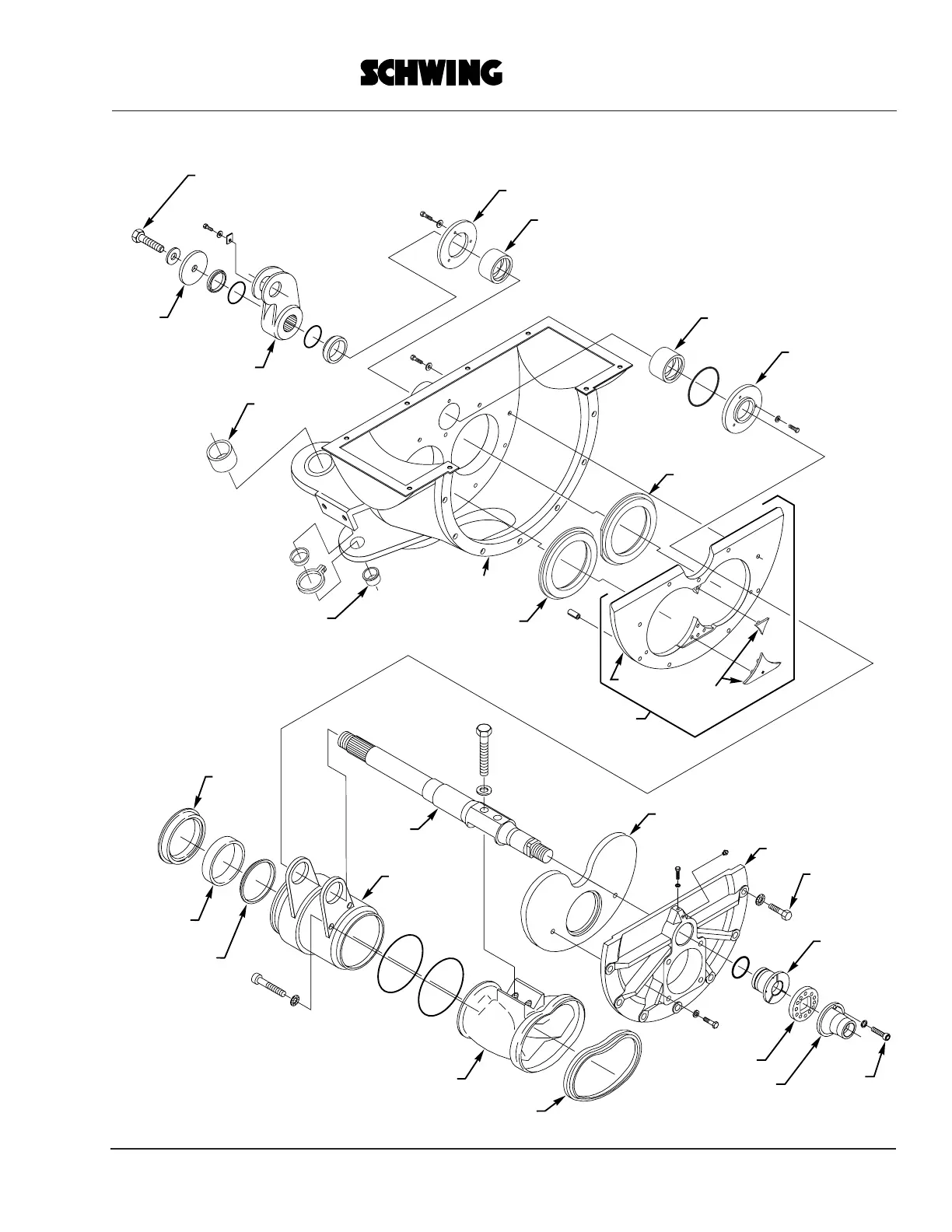 SCHWING