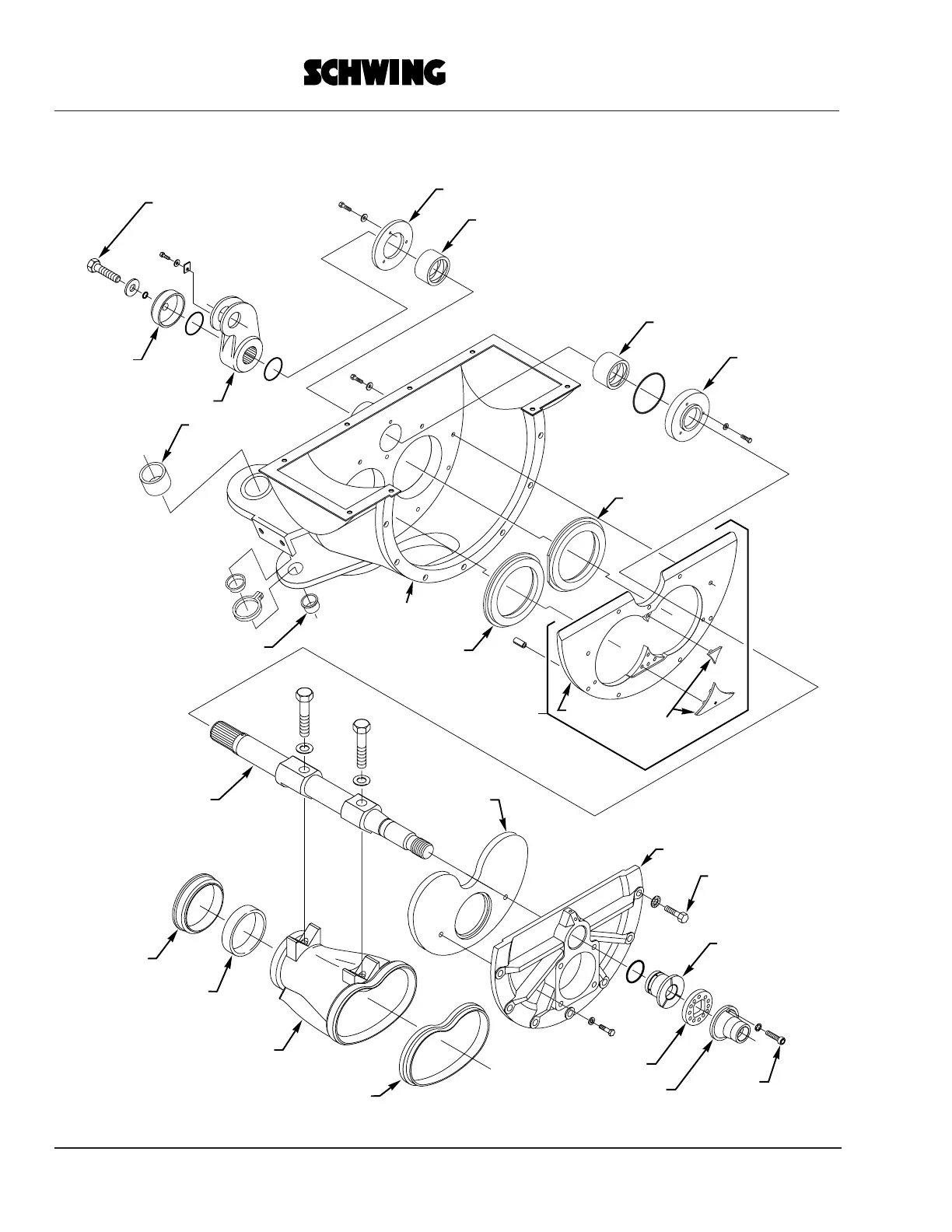 SCHWING