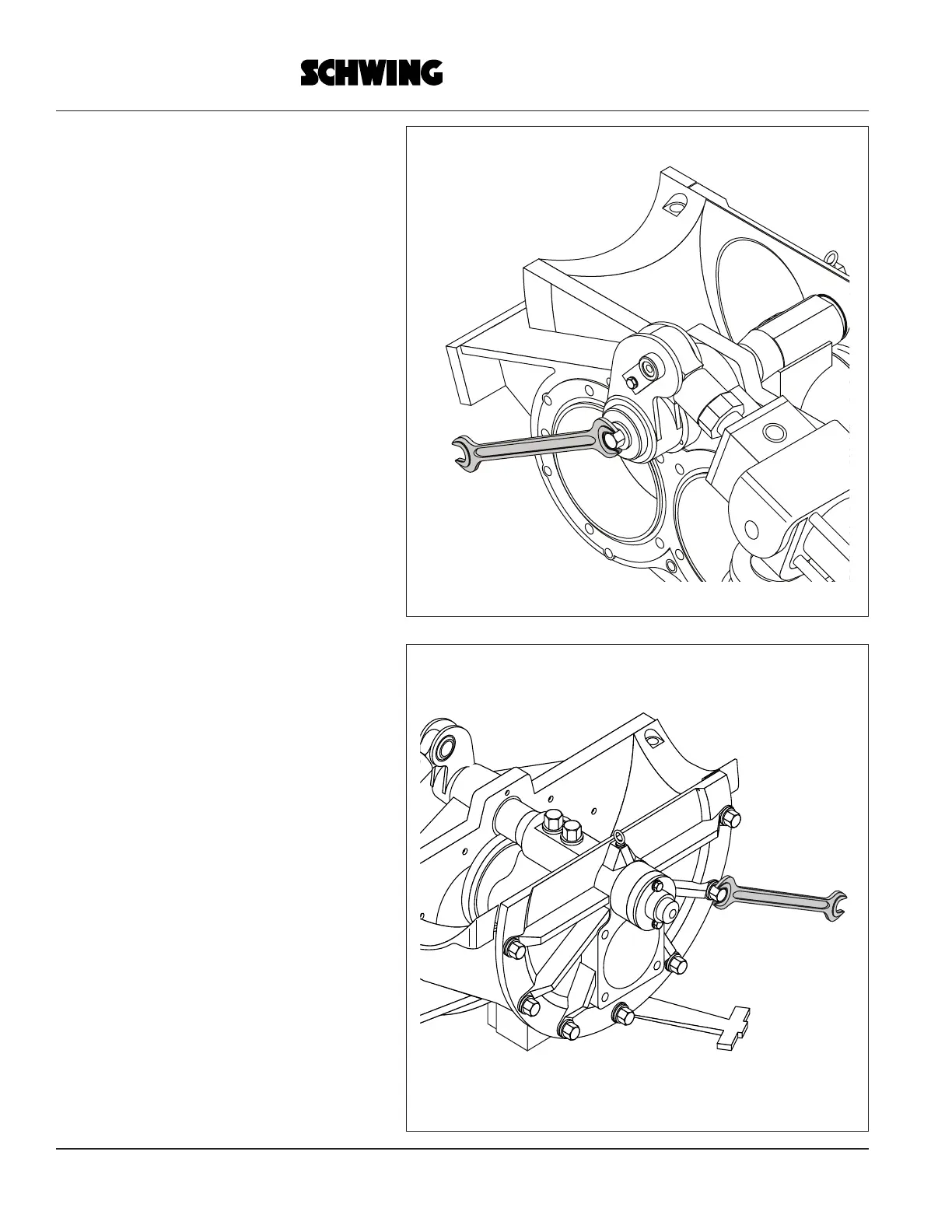 SCHWING