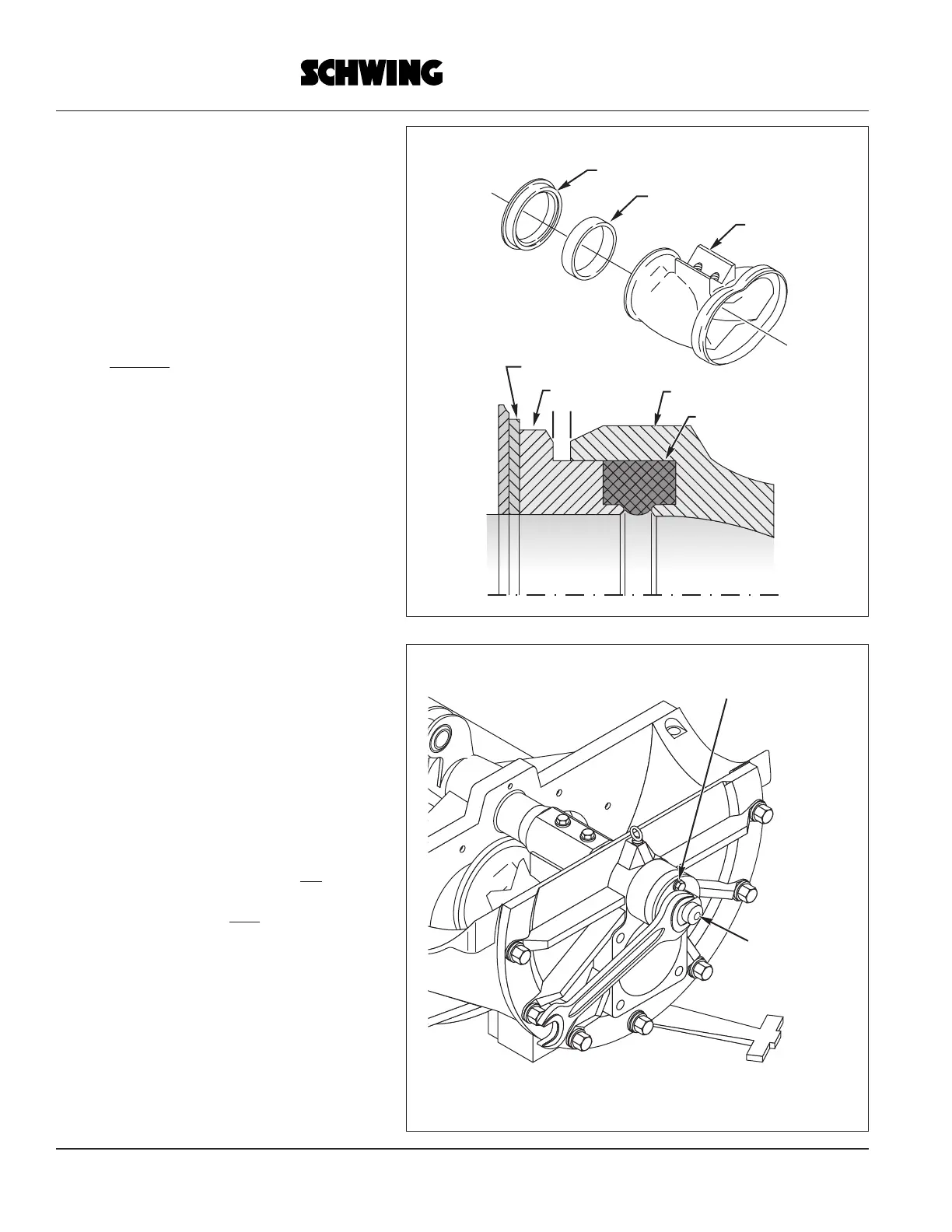 SCHWING