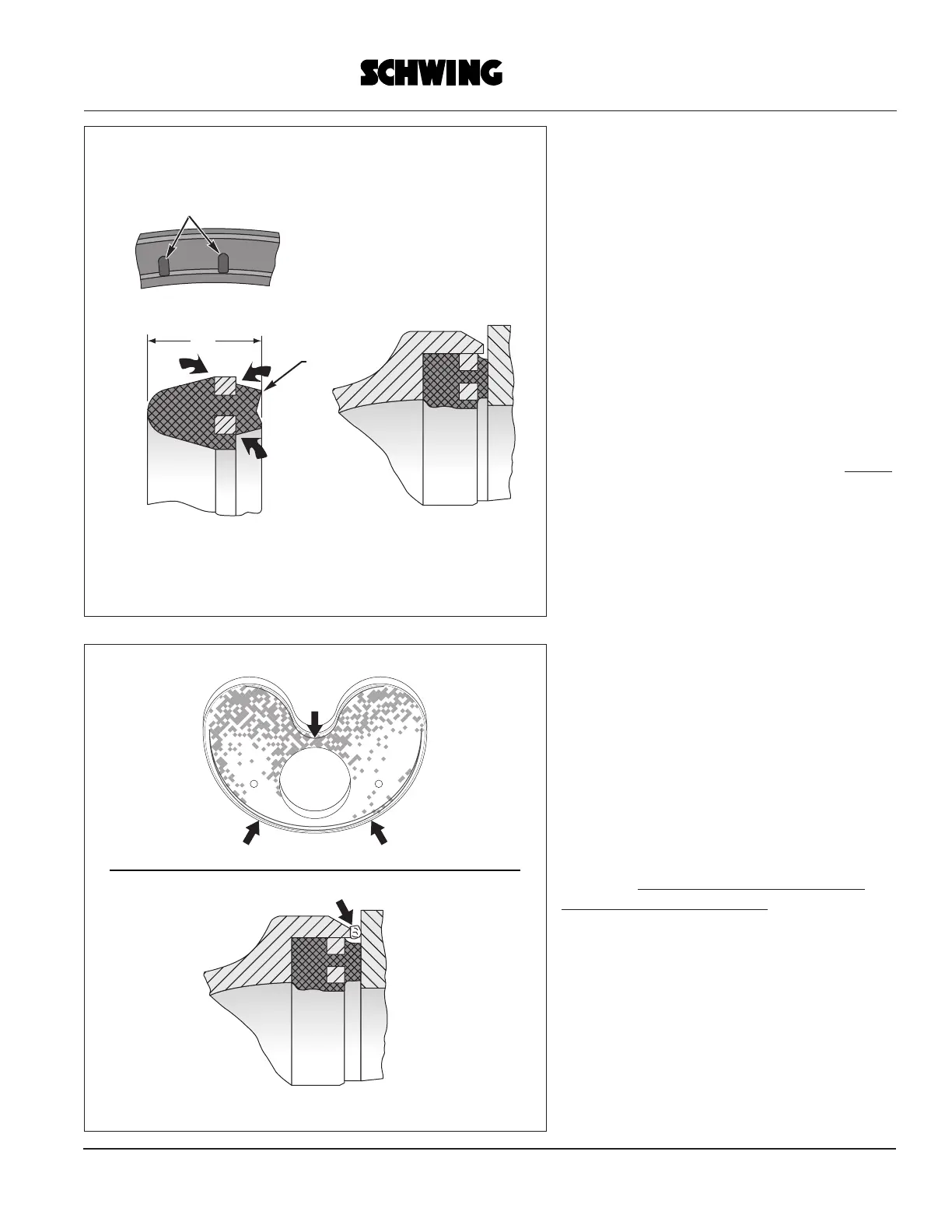 SCHWING