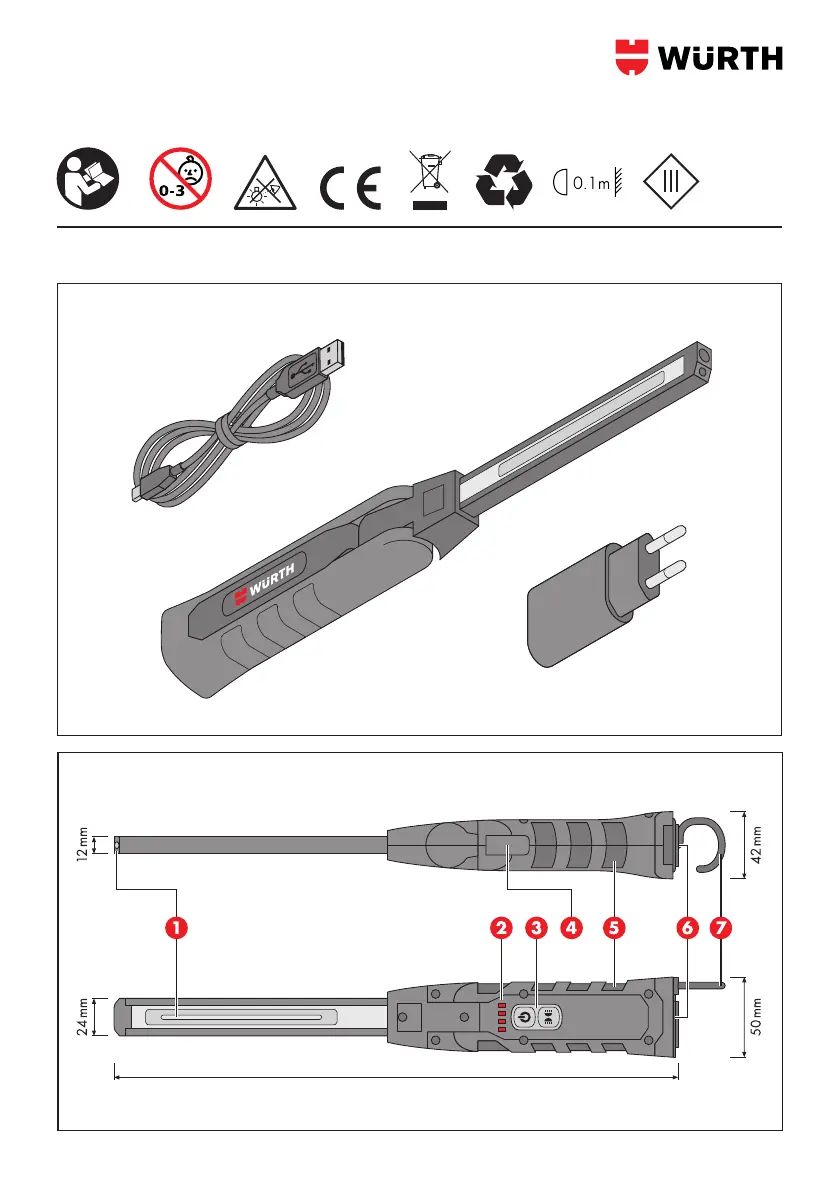 WÜRTH

0-3

CE

0.1m

III

WÜRTH

12 mm

42 mm

1 2 3 4 5 6 7

24 mm

50 mm