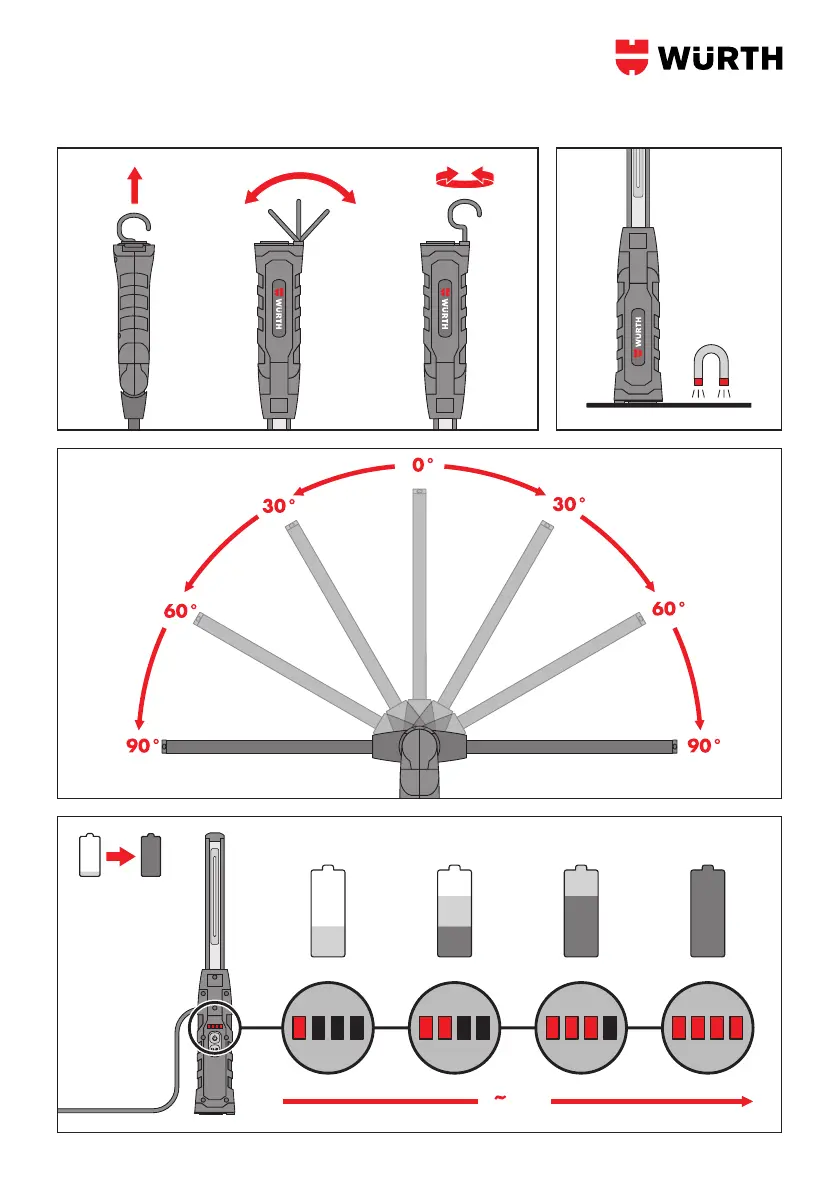 WÜRTH

WÜRTH

WÜRTH

WÜRTH

0°

30°

30°

60°

60°

90°

90°

~