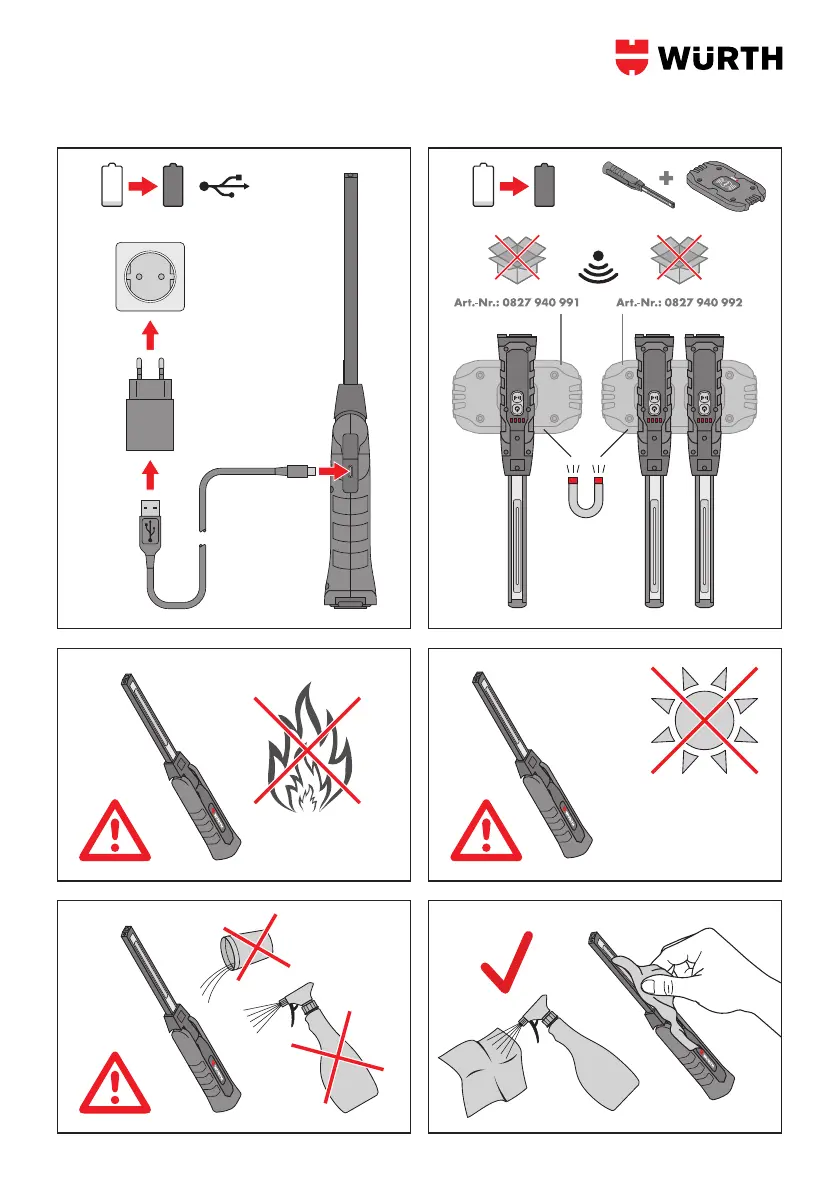 WÜRTH

Art.-Nr.: 0827 940 991
Art.-Nr.: 0827 940 992