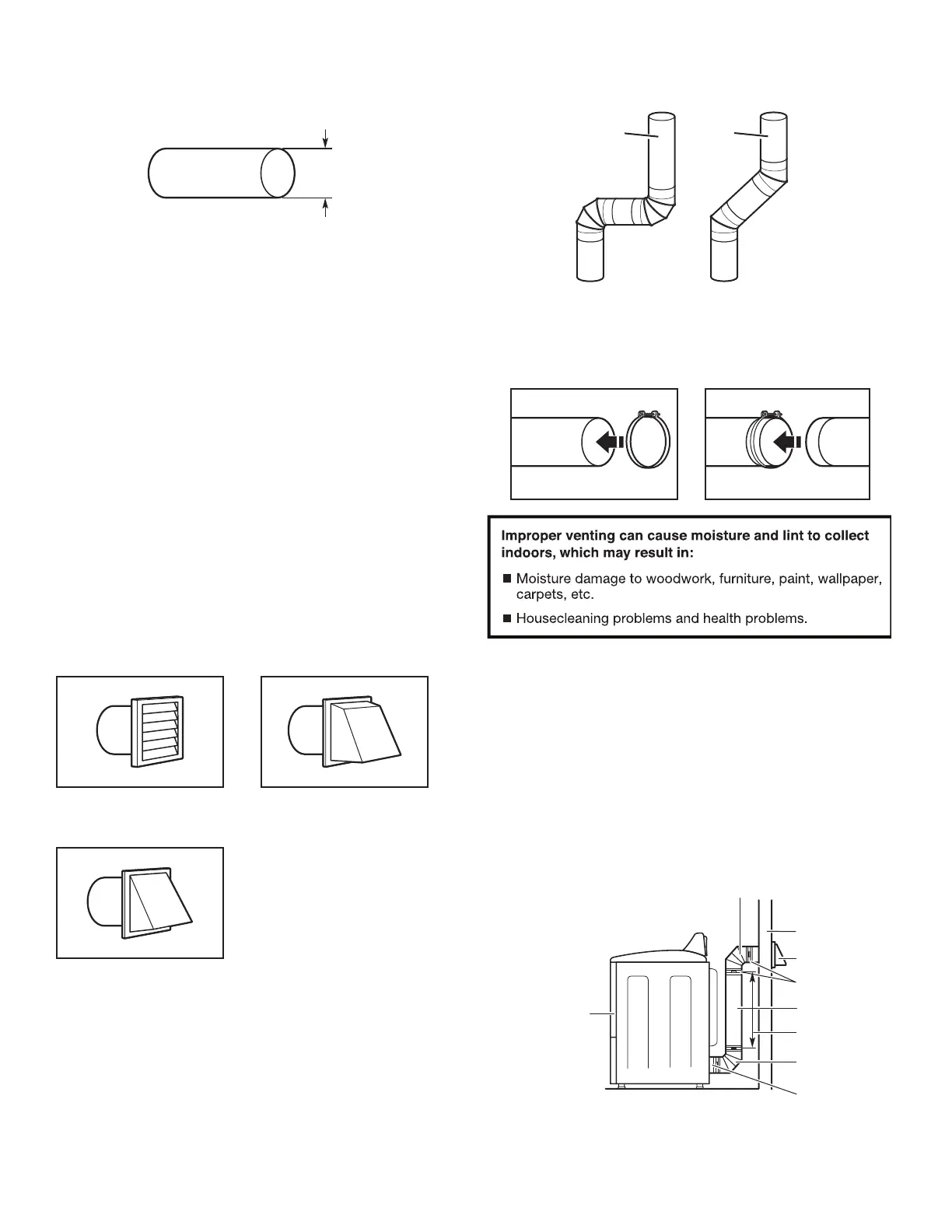 Improper venting can cause moisture and lint to collect indoors, which may result in:

■ Moisture damage to woodwork, furniture, paint, wallpaper, carpets, etc.

■ Housecleaning problems and health problems.