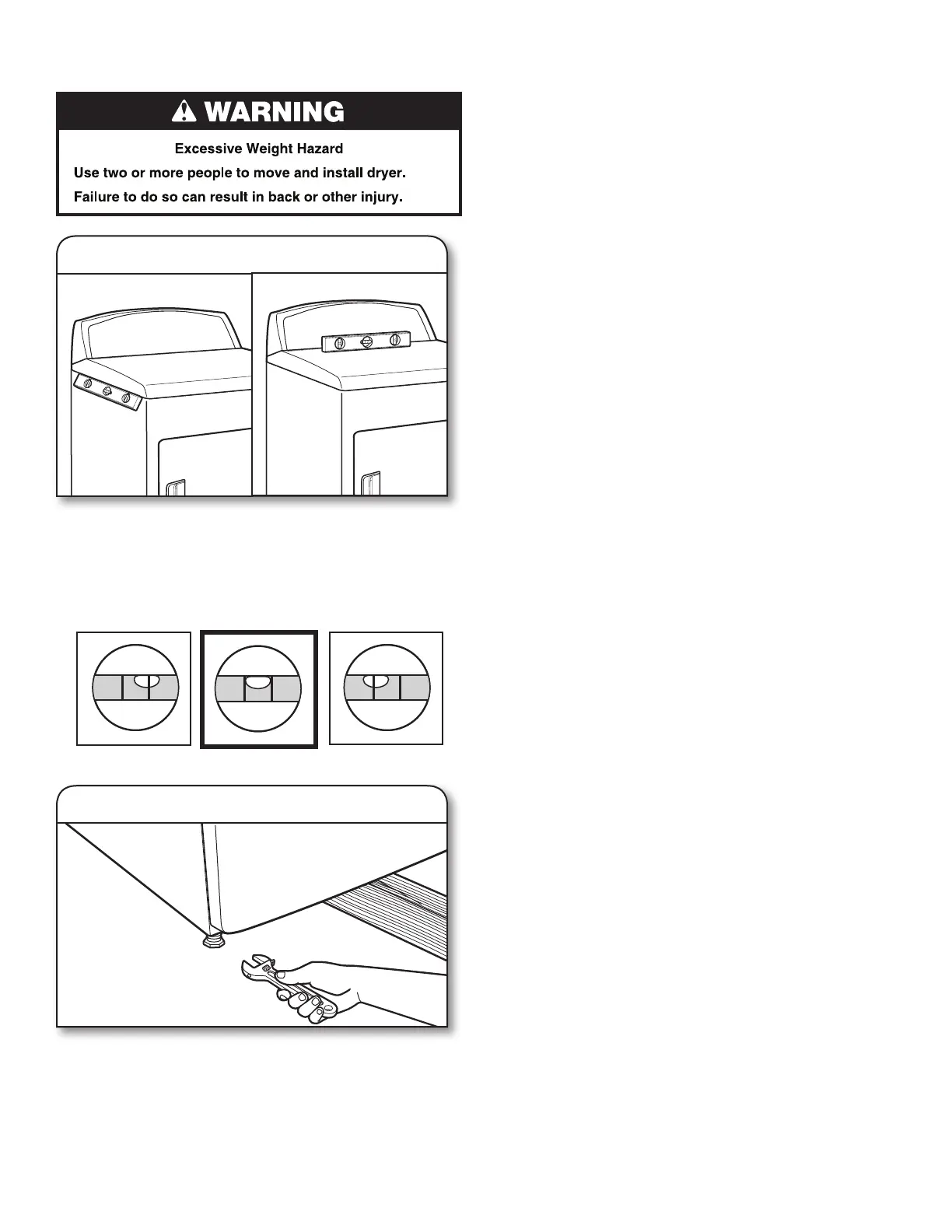 WARNING

Excessive Weight Hazard

Use two or more people to move and install dryer.

Failure to do so can result in back or other injury.