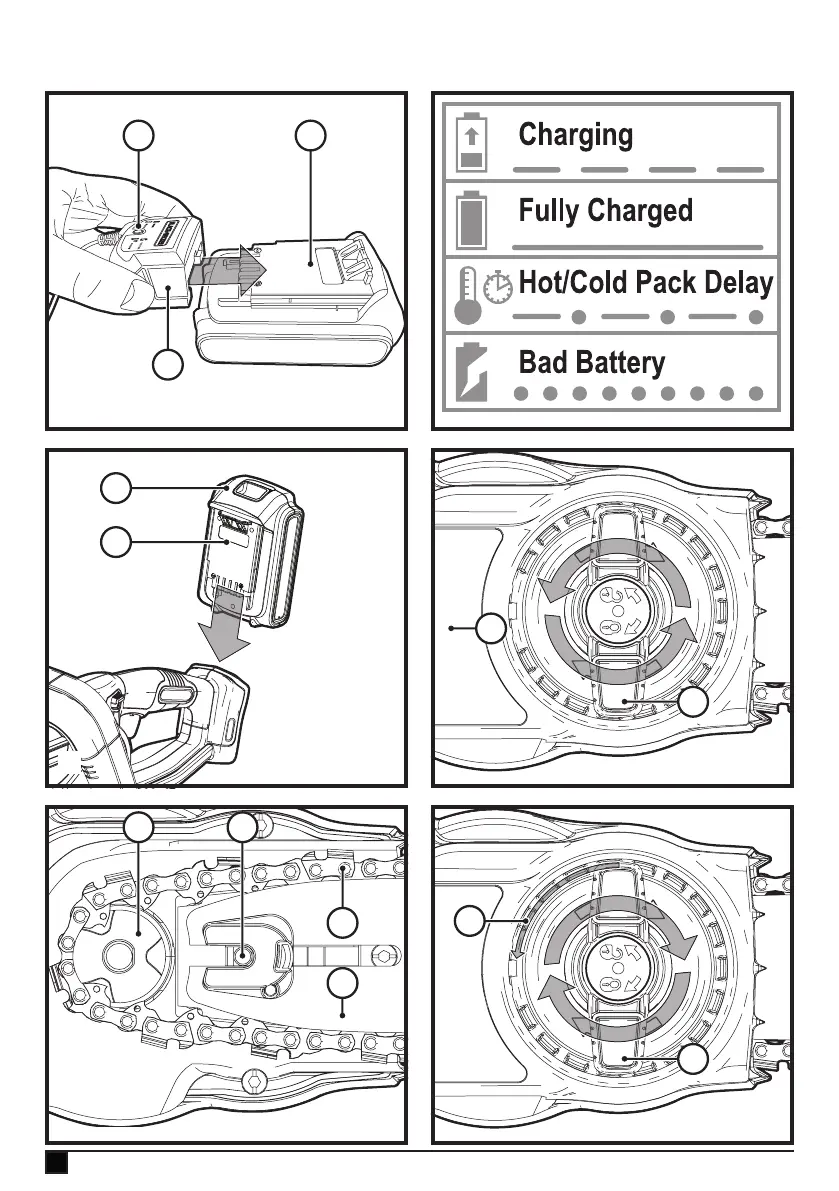 Charging

Fully Charged

Hot/Cold Pack Delay

Bad Battery