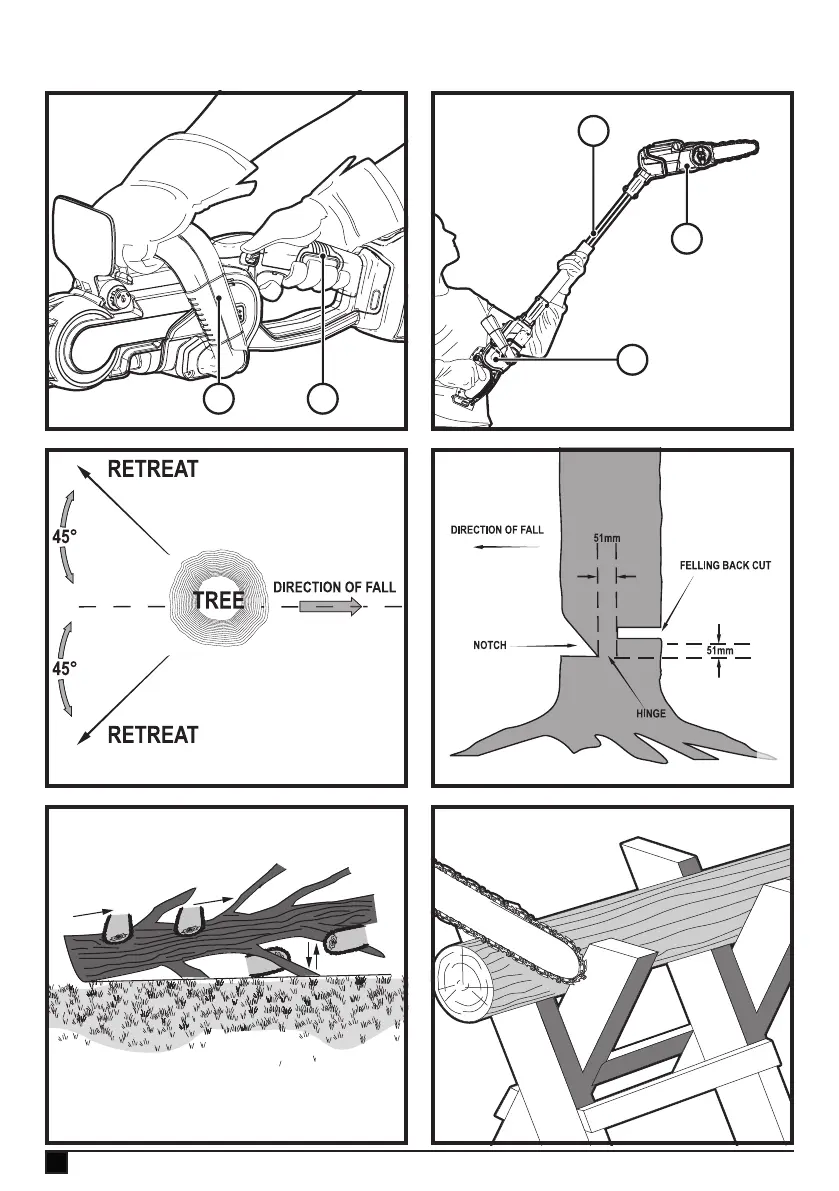 RETREAT

45°

TREE

DIRECTION OF FALL

45°

RETREAT

DIRECTION OF FALL

51mm

FELLING BACK CUT

NOTCH

51mm

HINGE