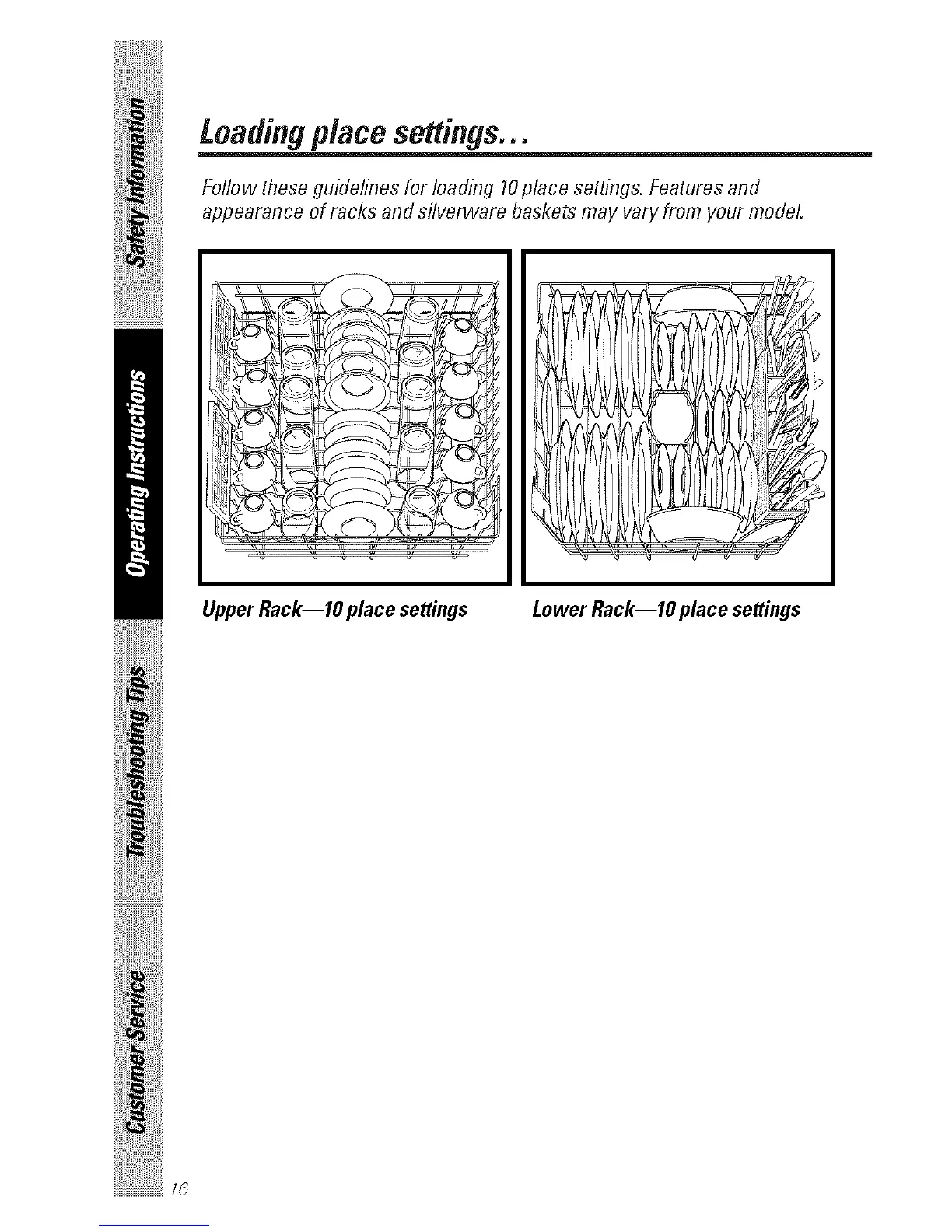 Safety Information

Operating Instructions

Troubleshooting Tips

Customer Service

Loading place settings...

Follow these guidelines for loading 10 place settings. Features and appearance of racks and silverware baskets may vary from your model.

Upper Rack—10 place settings

Lower Rack—10 place settings

16