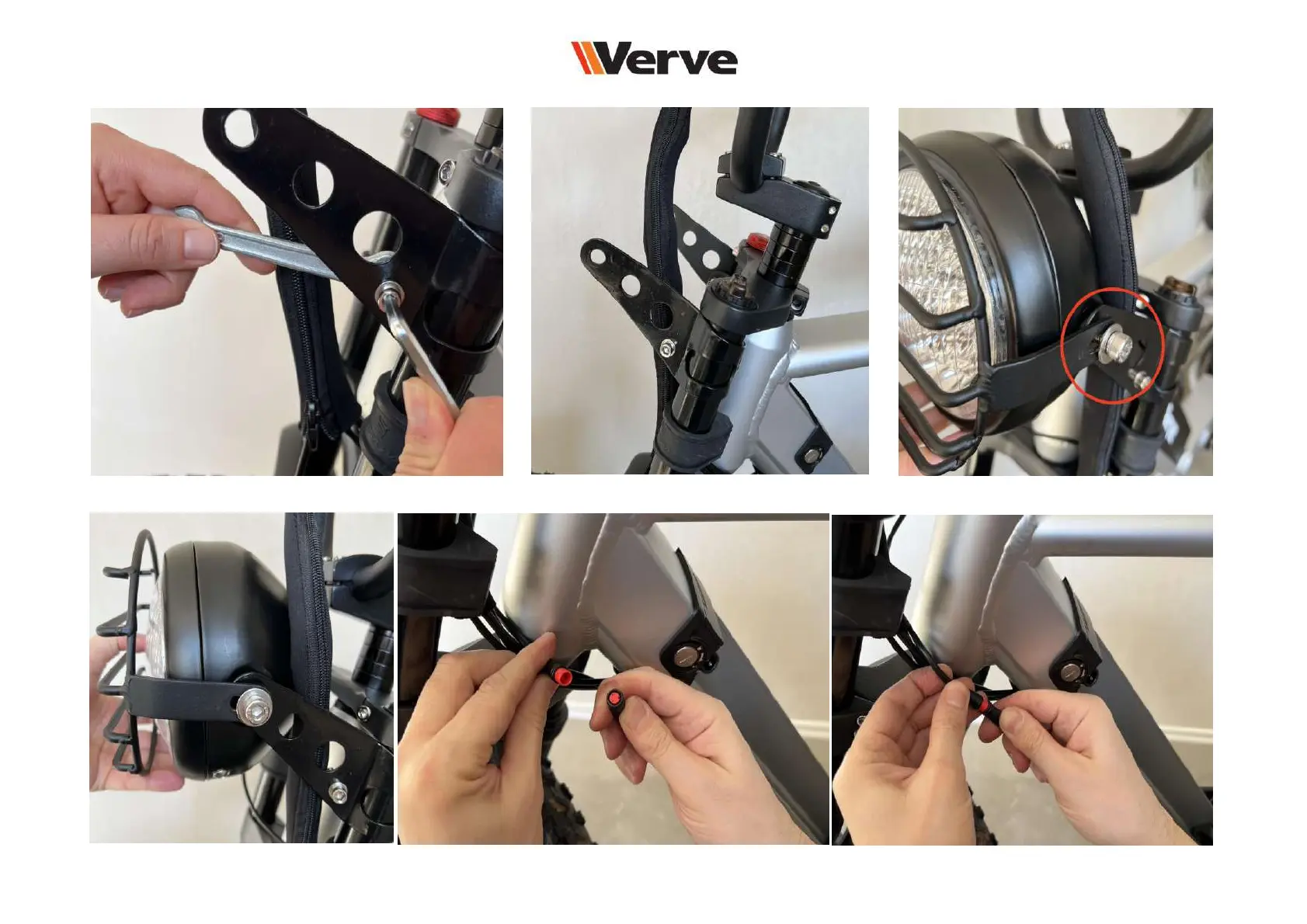 Verve