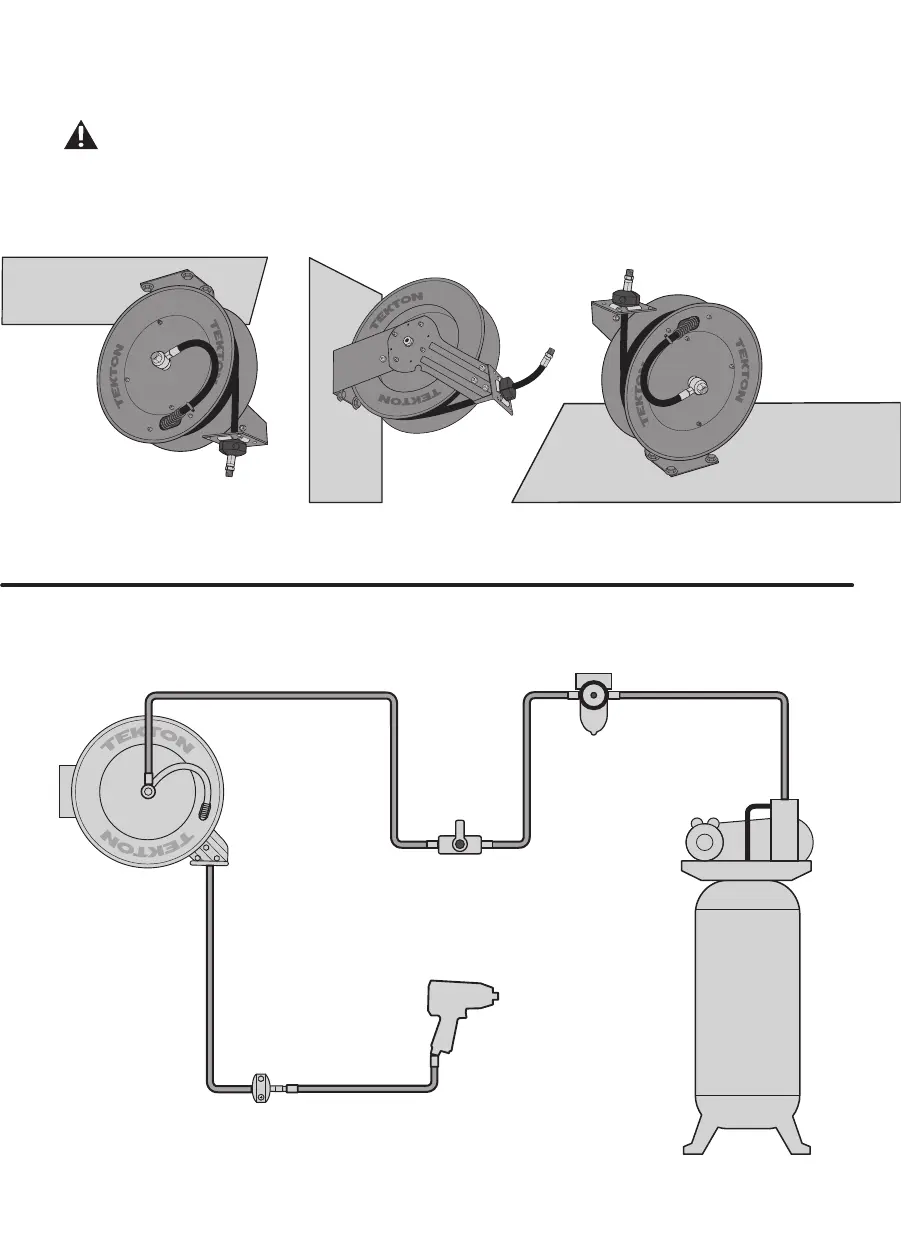 TEKTON

TEKTON

TEKTON

TEKTON

TEKTON

TEKTON

TEKTON

TEKTON