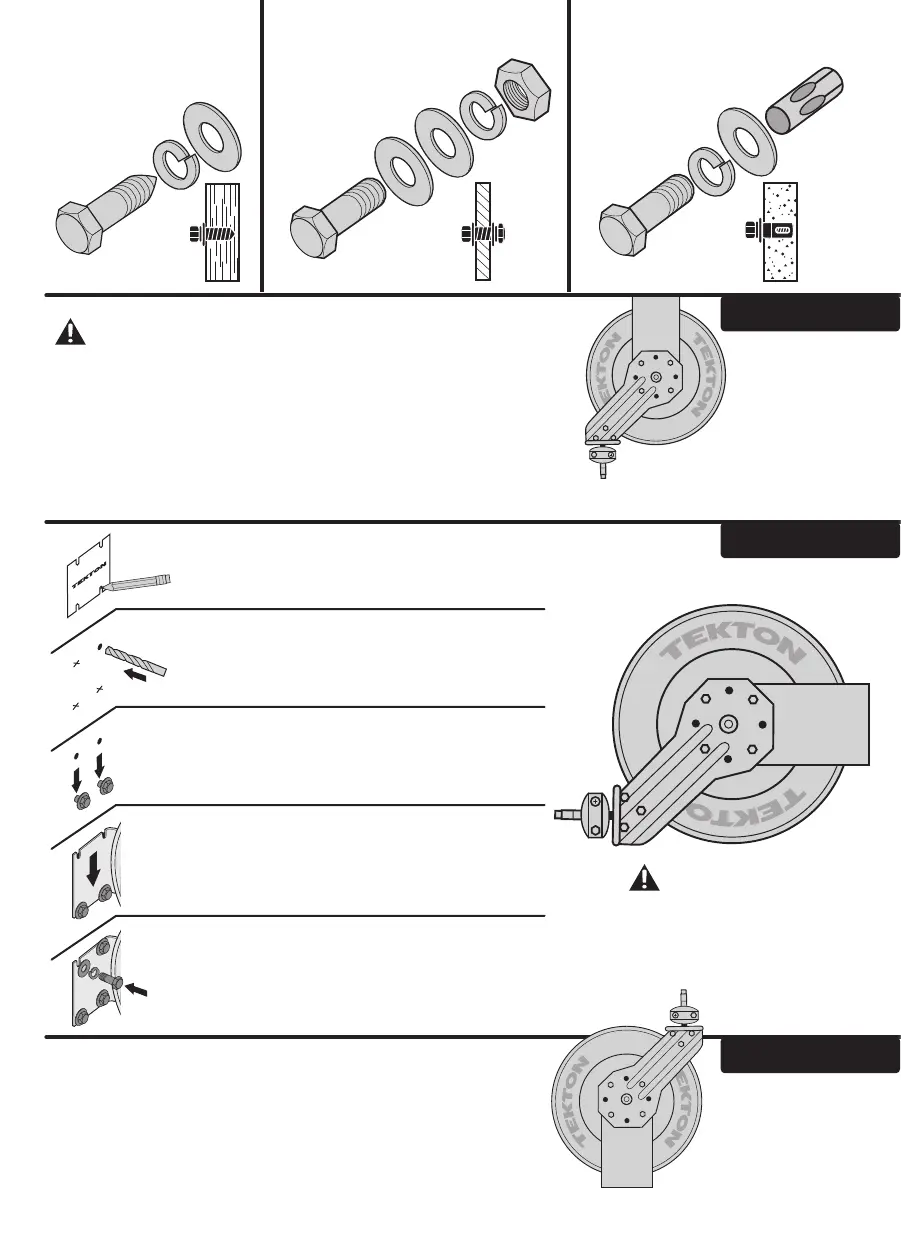 TEKTON

TEKTON

TEKTON

TEKTON

TEKTON

TEKTON

TEKTON