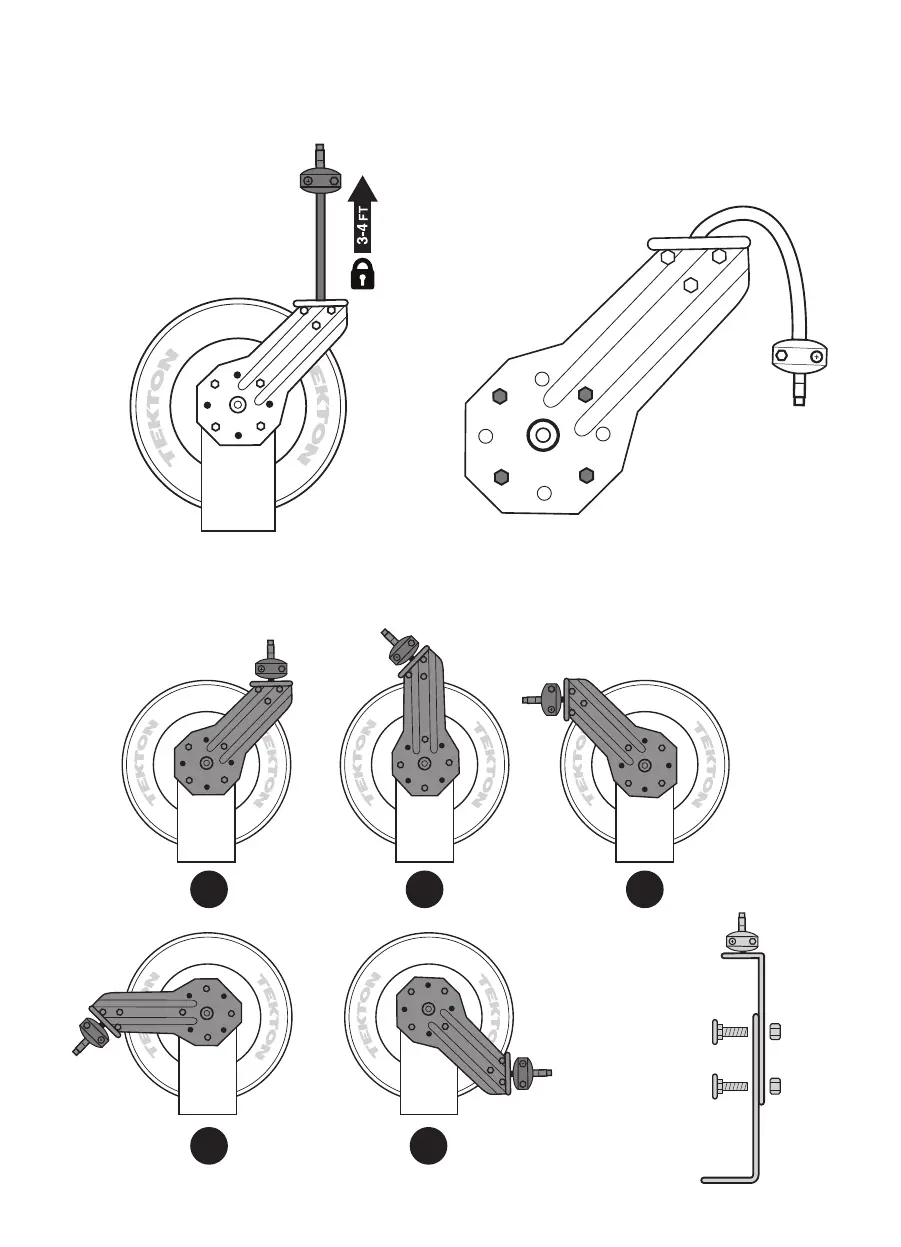 3-4 FT

TEKTON
TEKTON

TEKTON
TEKTON

TEKTON
TEKTON

TEKTON
TEKTON

TEKTON
TEKTON

TEKTON
TEKTON