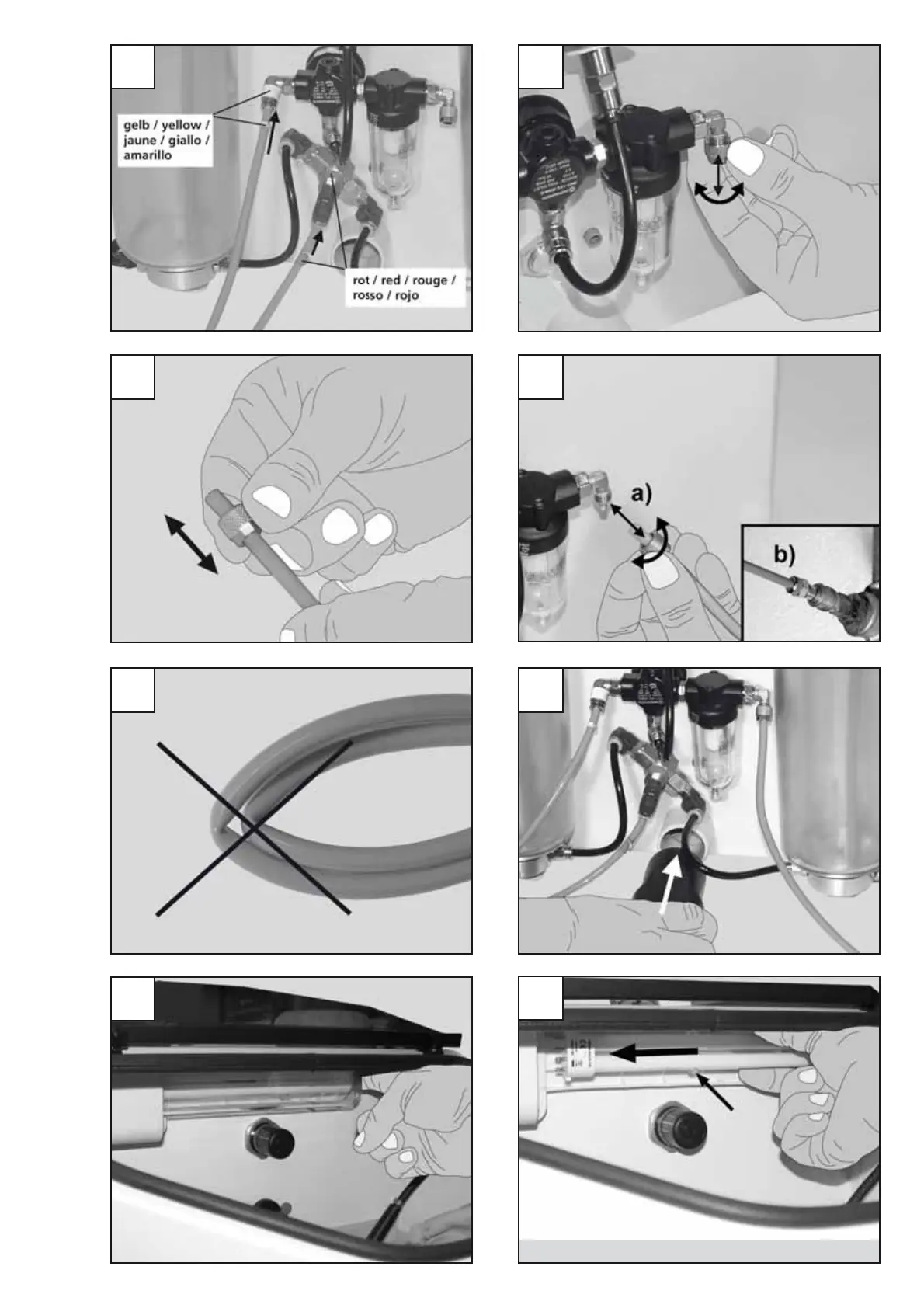 gelb / yellow / jaune / giallo / amarillo

rot / red / rouge / rosso / rojo

a)

b)