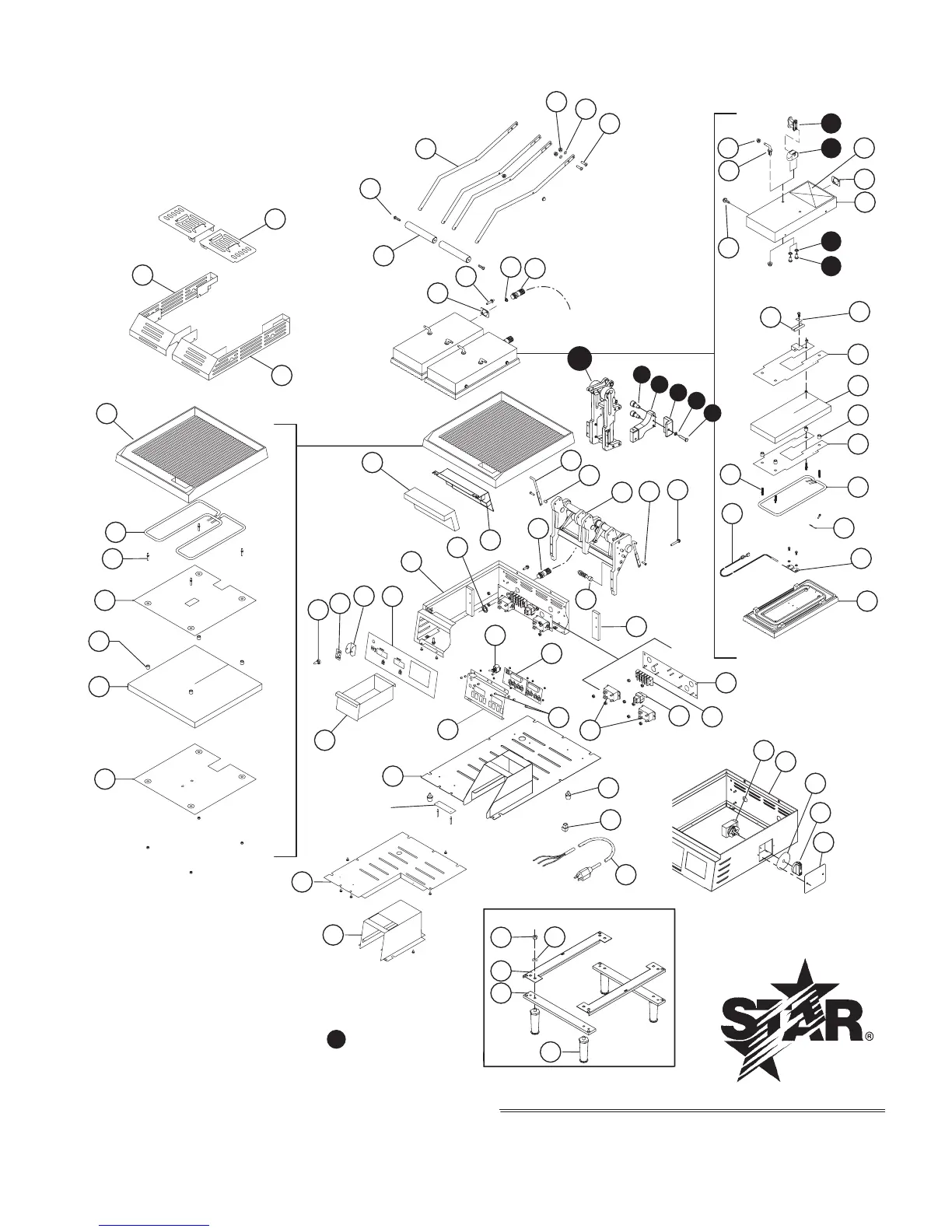 STAR®