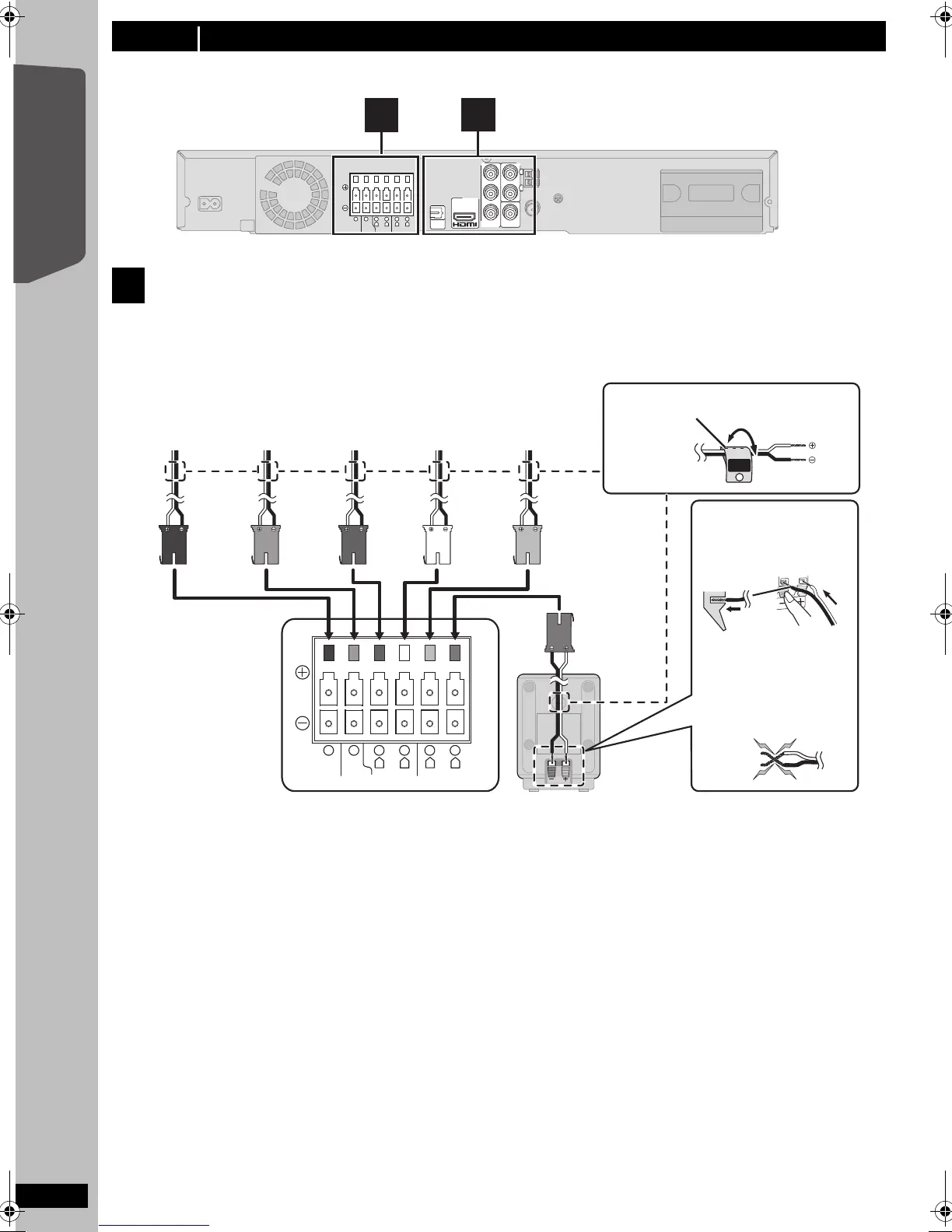 HDMI