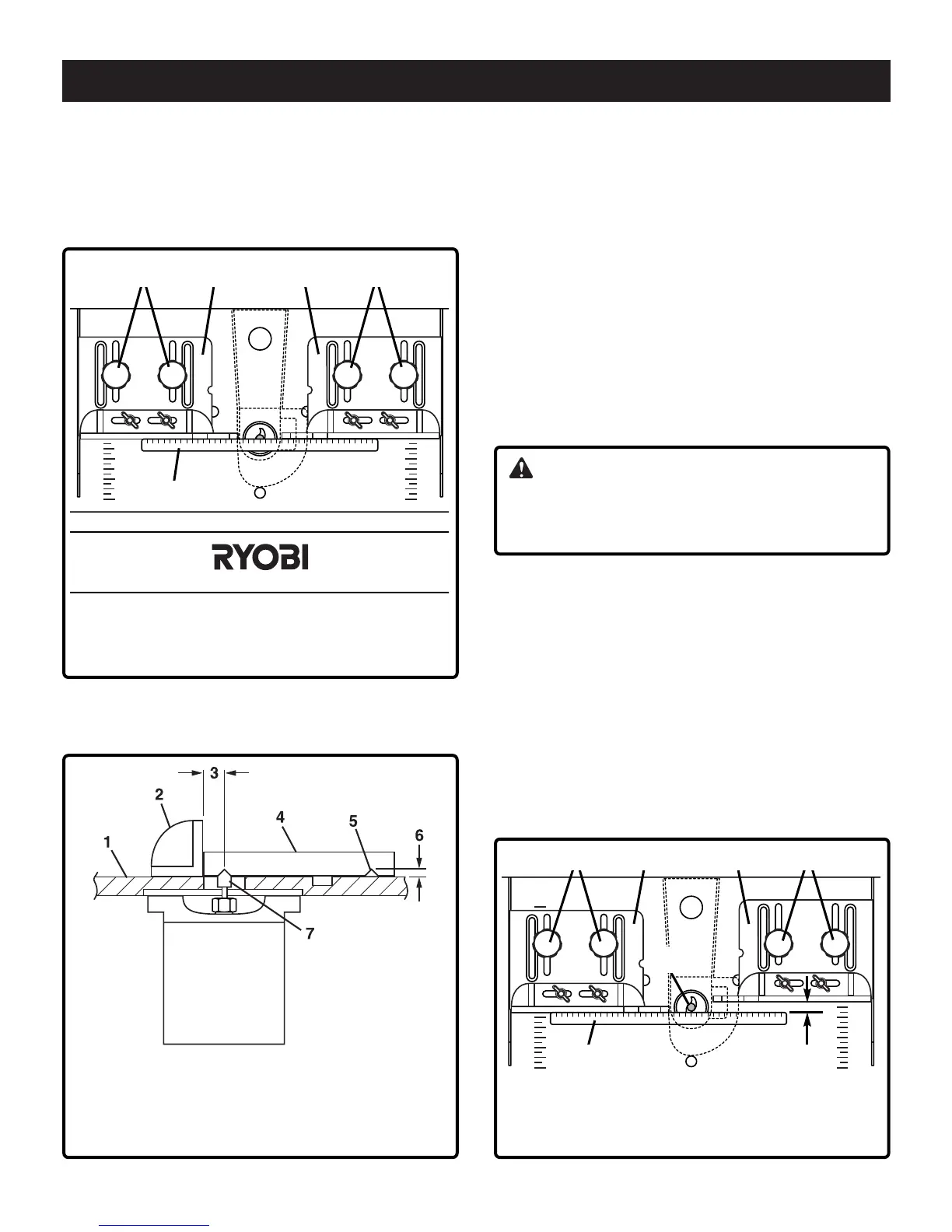 RYOBI

3

2

4

5

1

6

7