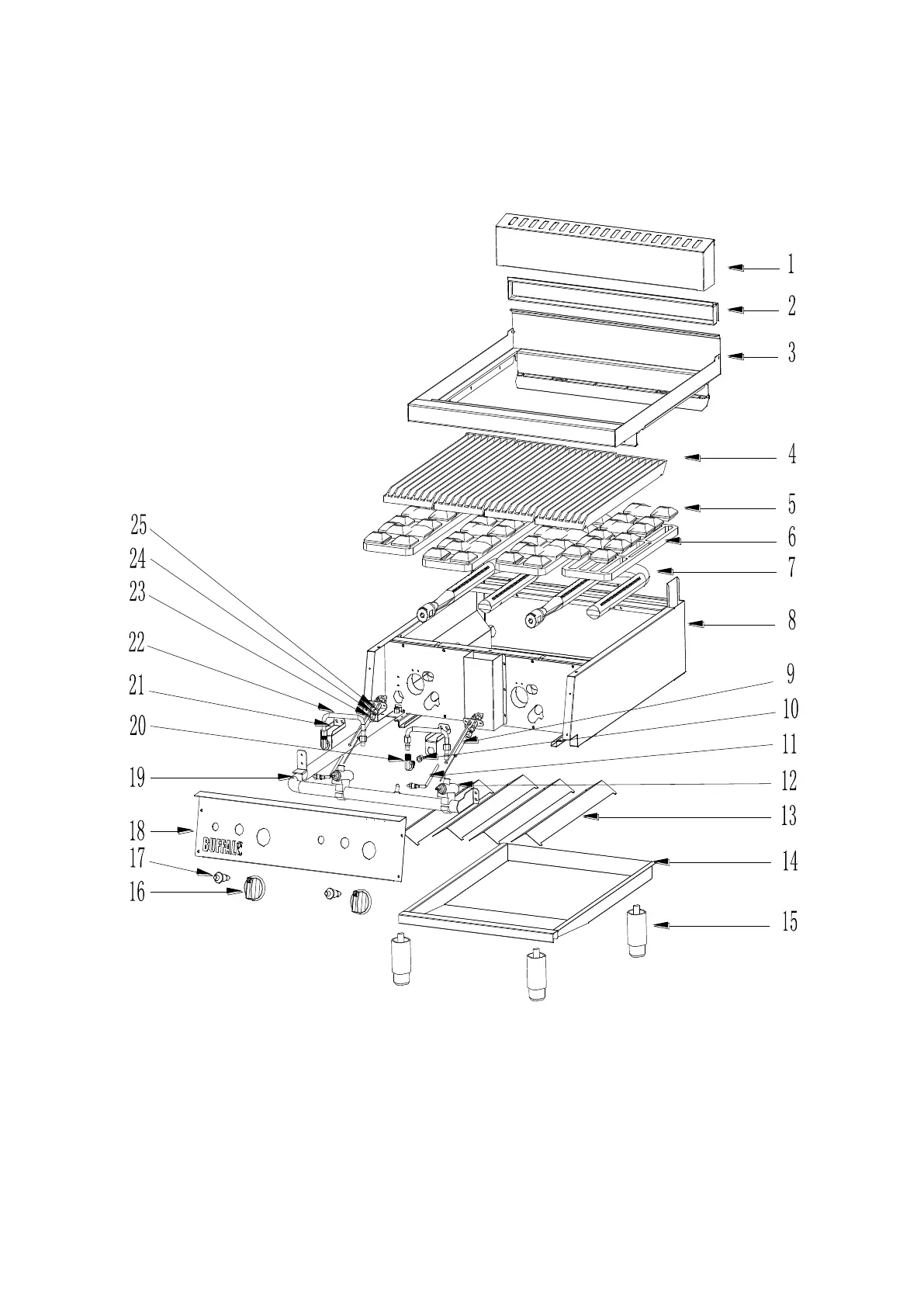 1
2
3
4
5
6
7
8
9
10
11
12
13
14
15
25
24
23
22
21
20
19
18
17
16
BUFFALO