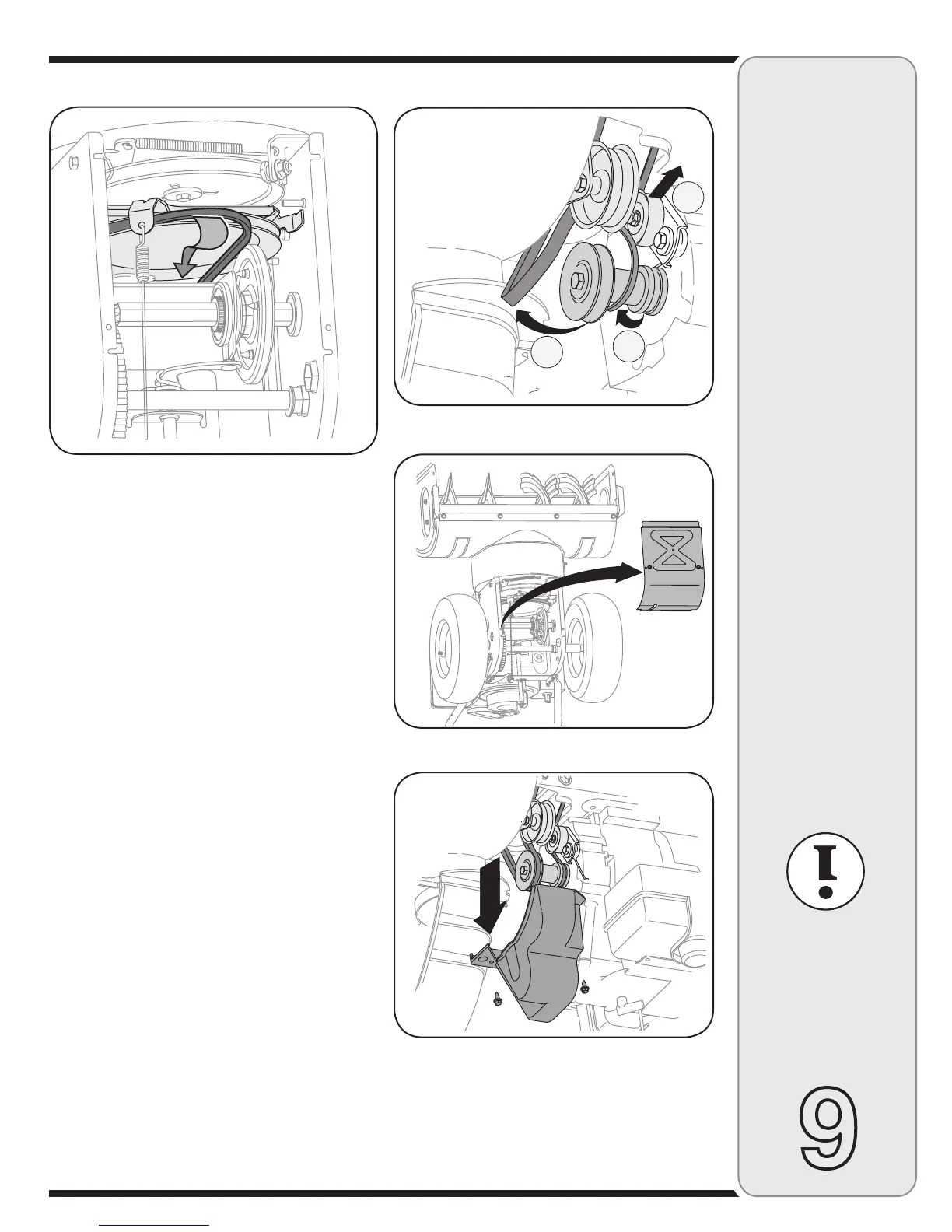 9