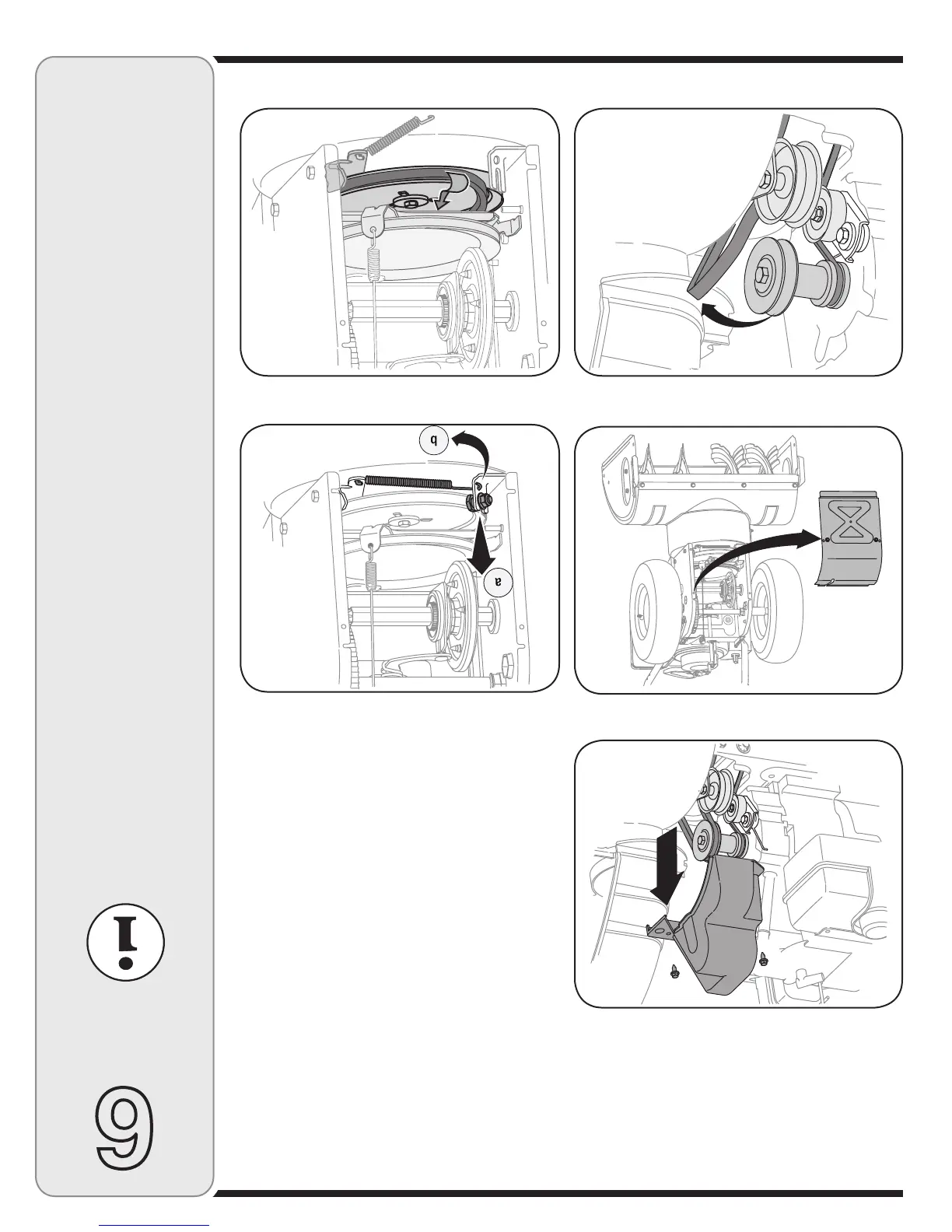 b

a

!

6