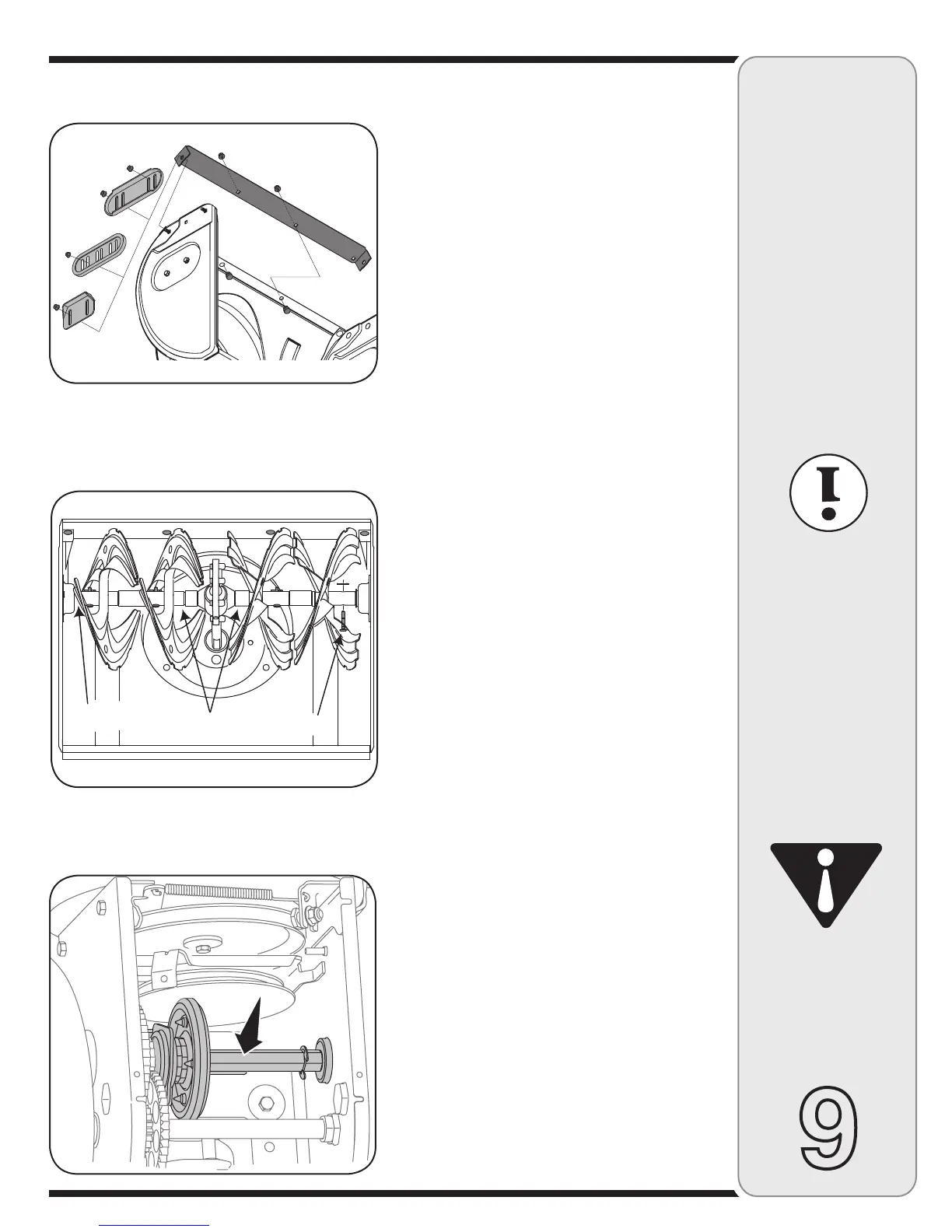 9