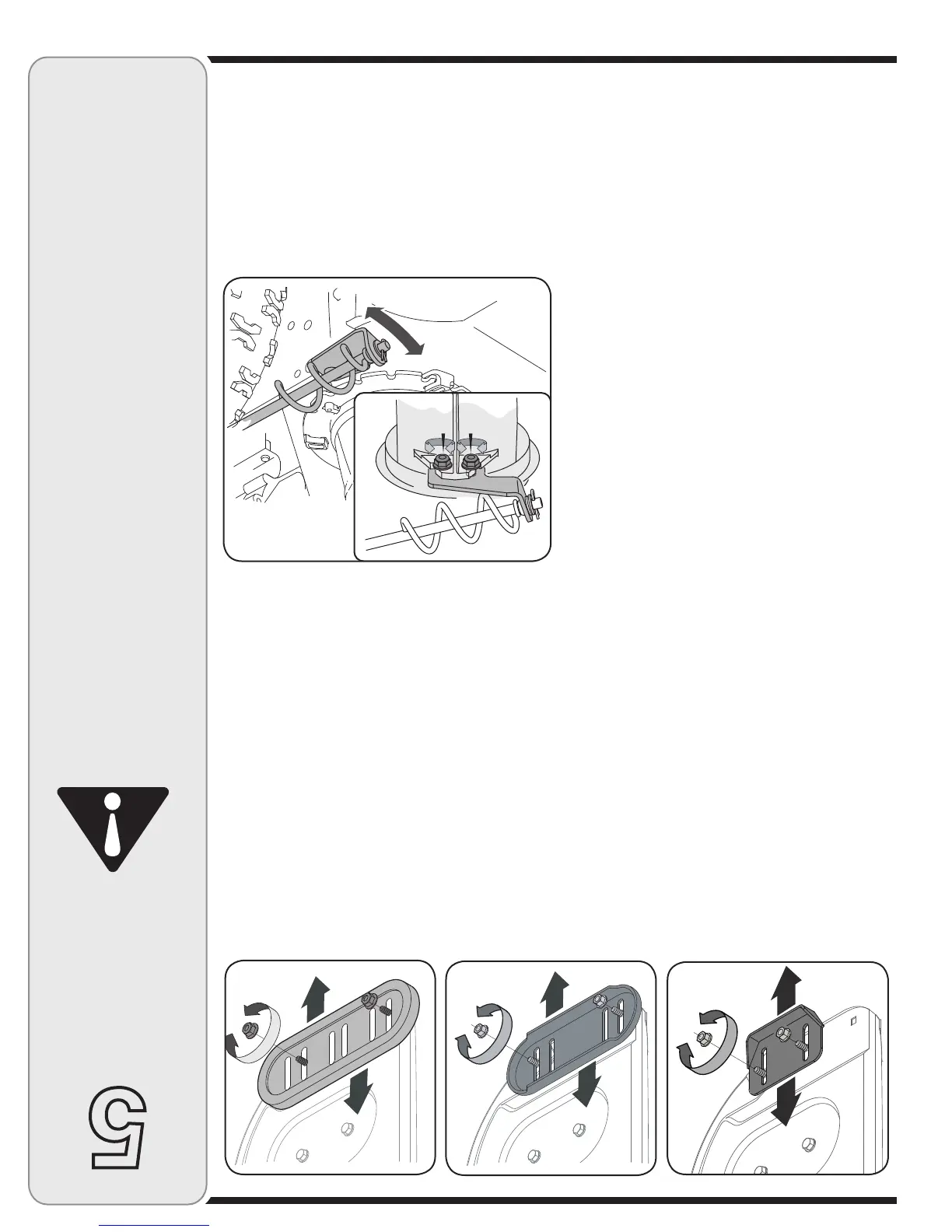 5