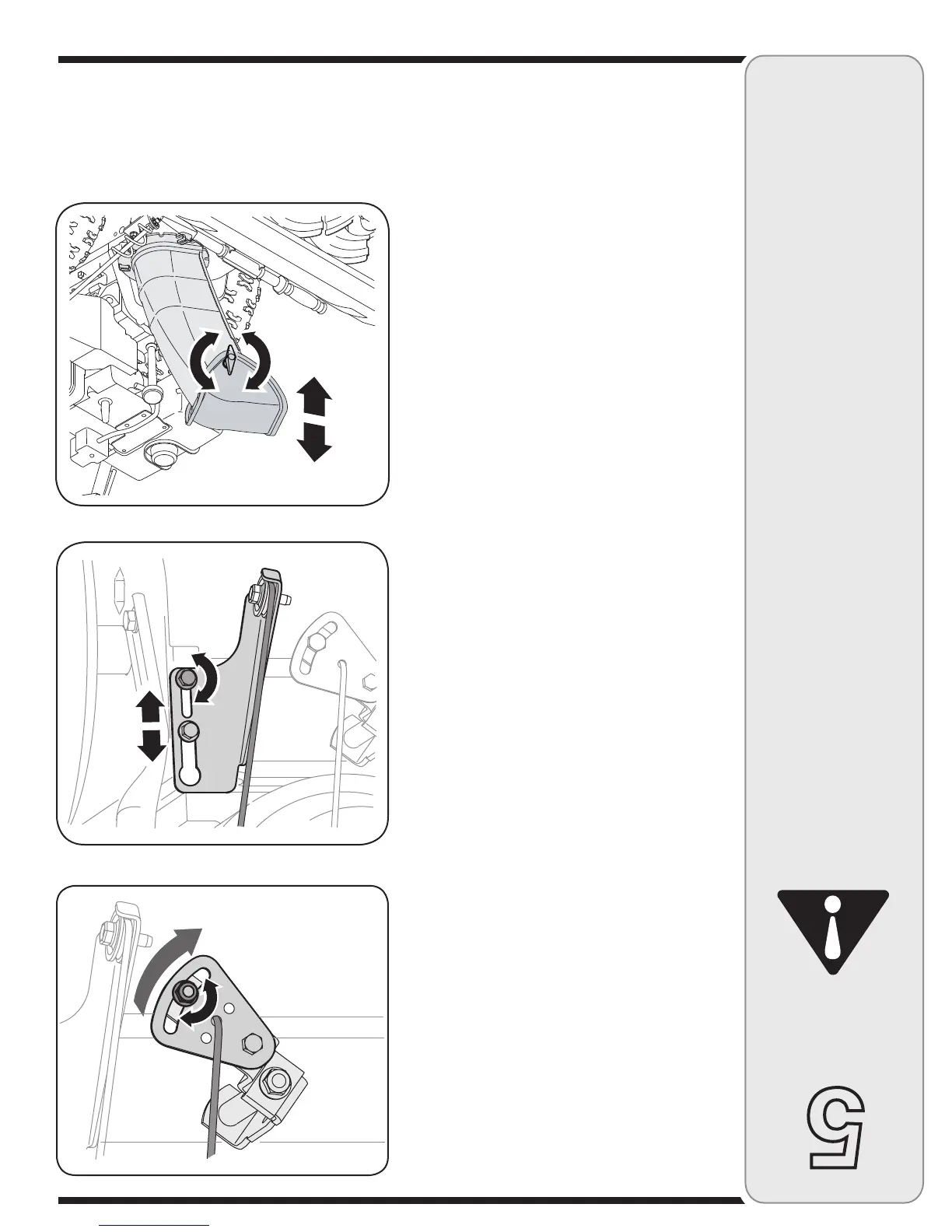 5