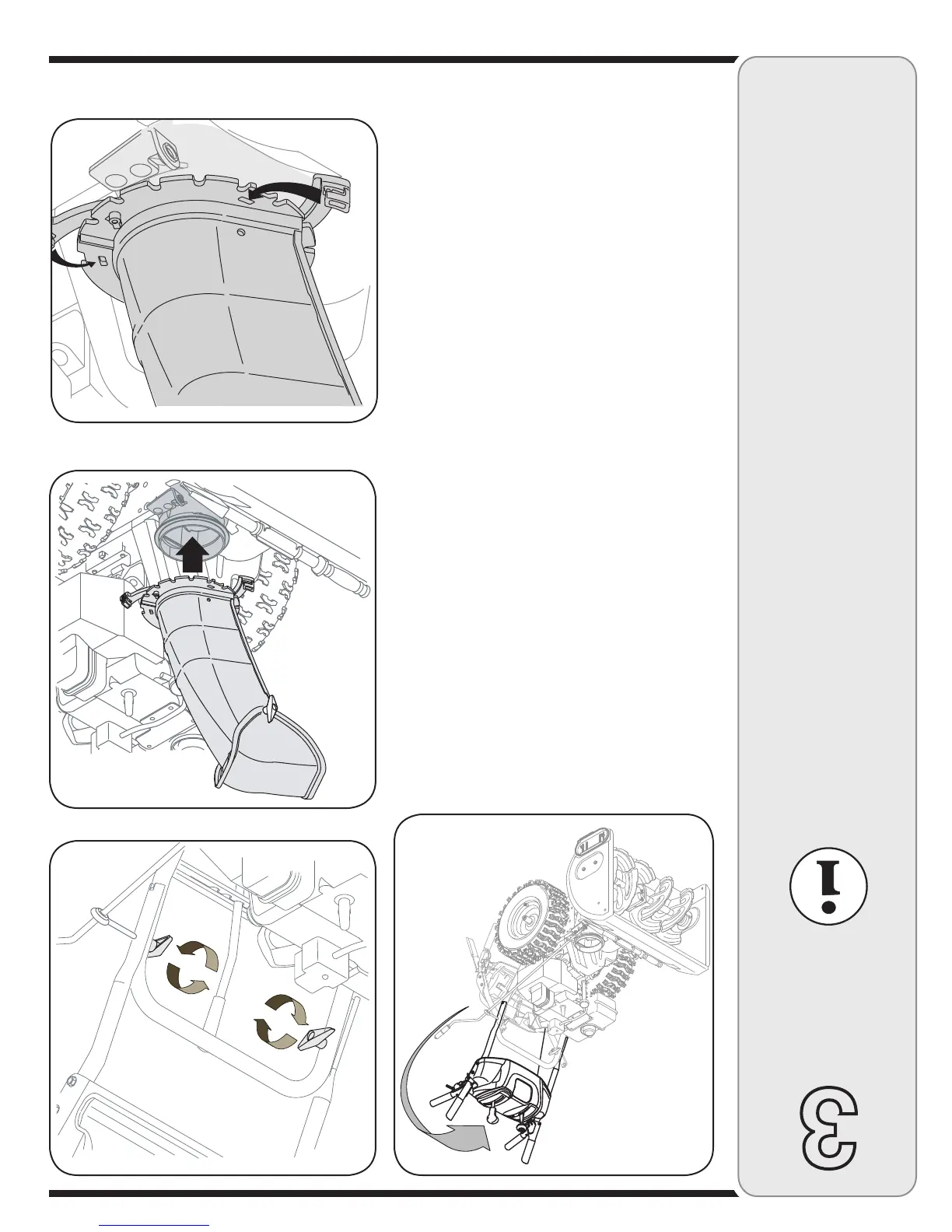 3