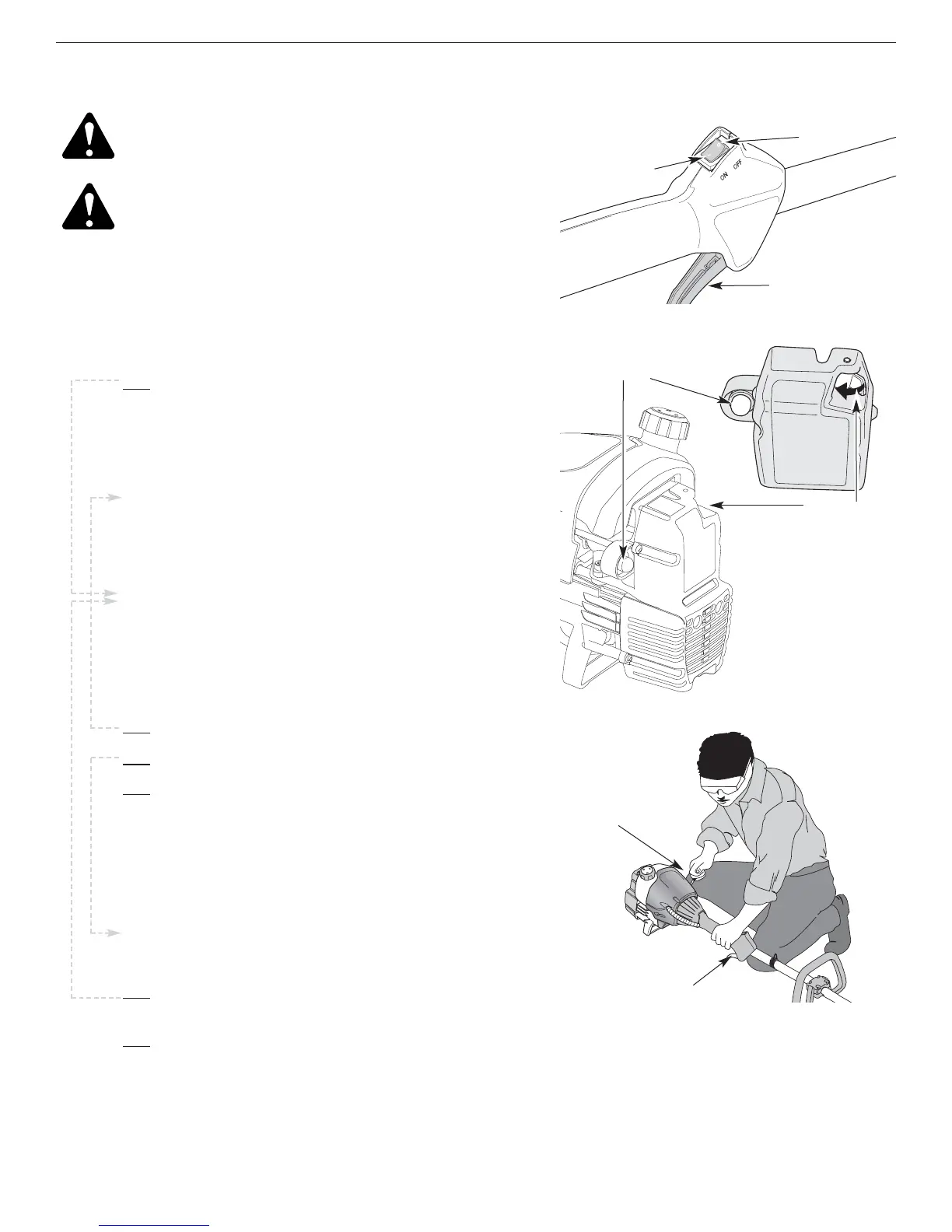 ON OFF