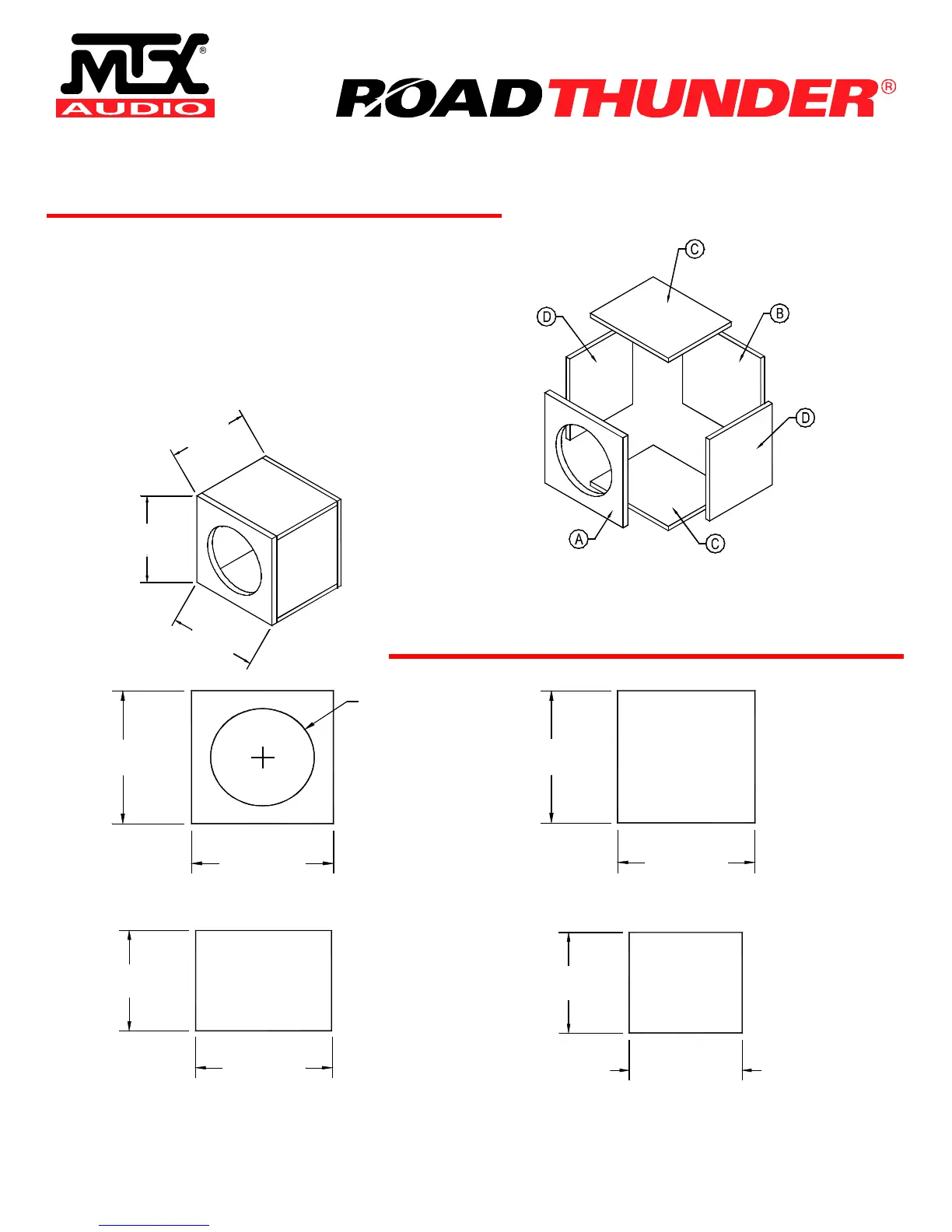 MTX®
AUDIO

ROADTHUNDER®

C
D
B
D
A
C