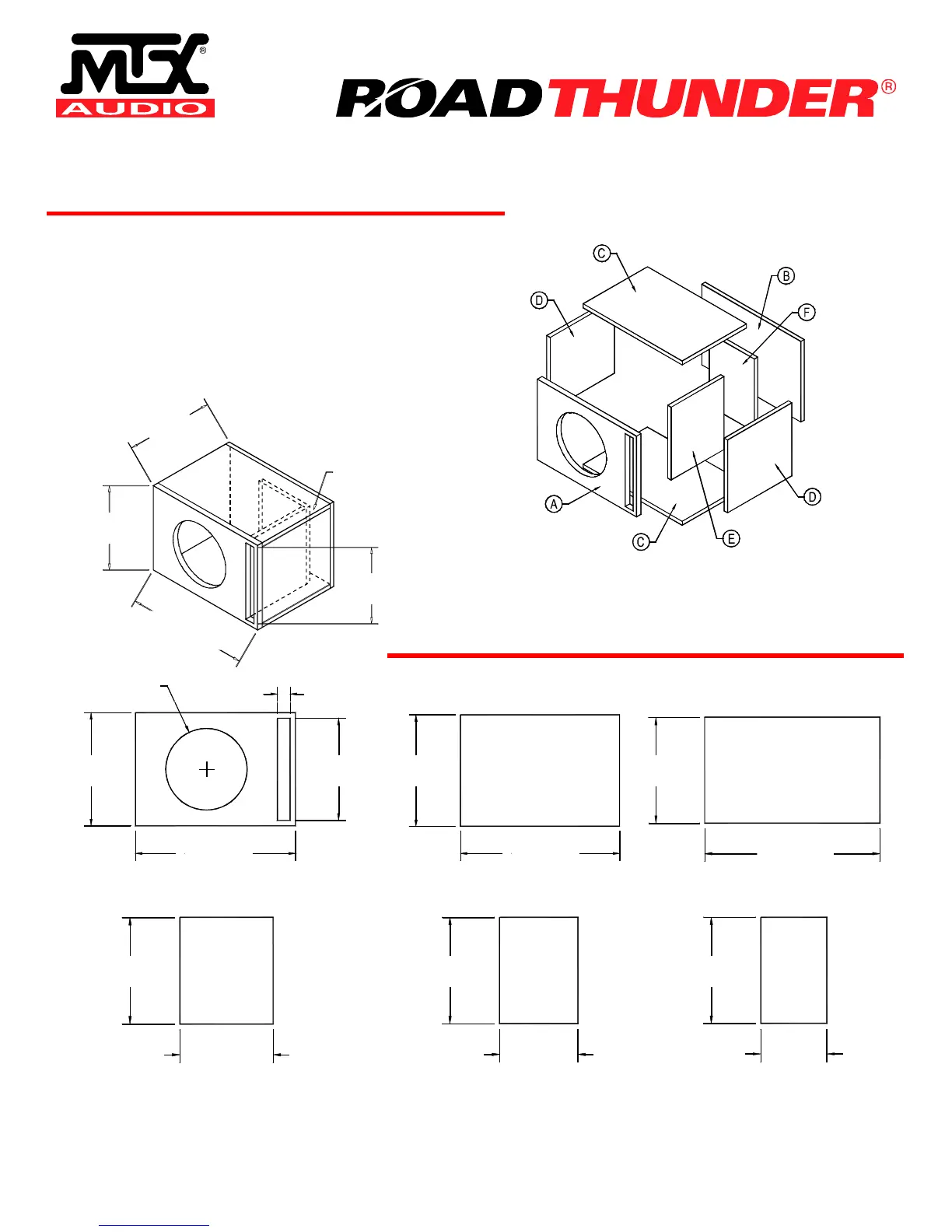 MTX® AUDIO

ROADTHUNDER®

C

B

D

F

A

D

C

E