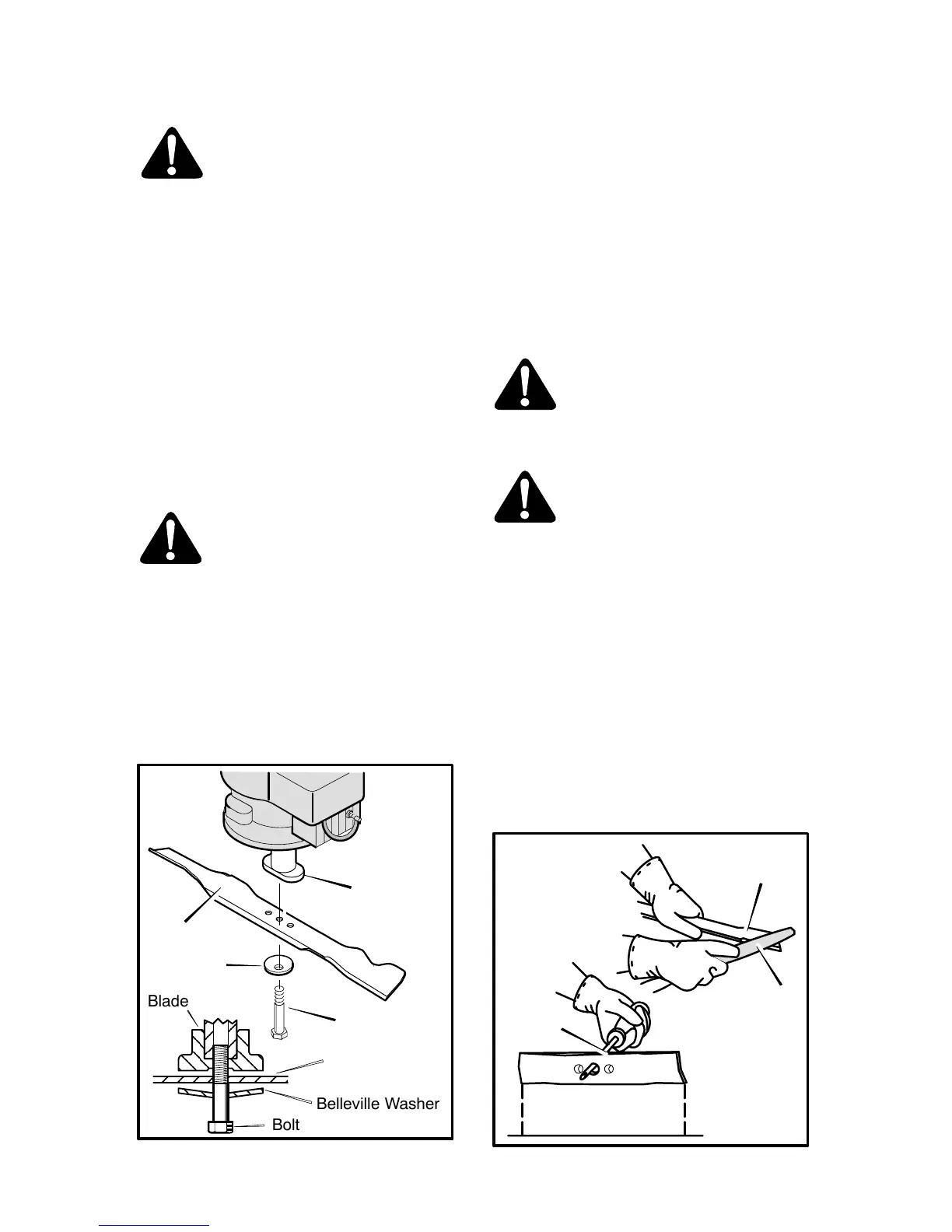 Blade

Belleville Washer

Bolt