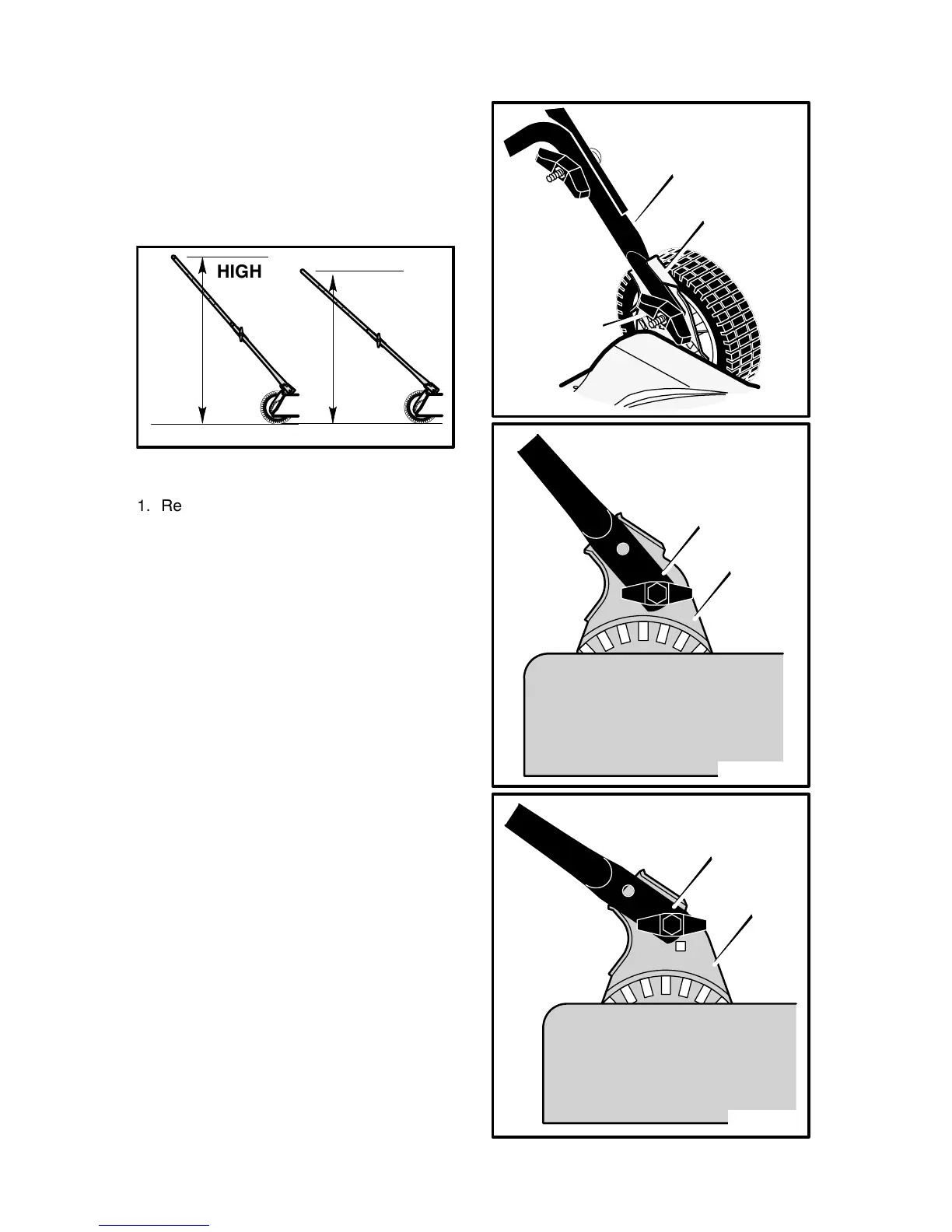 HIGH

1. Re