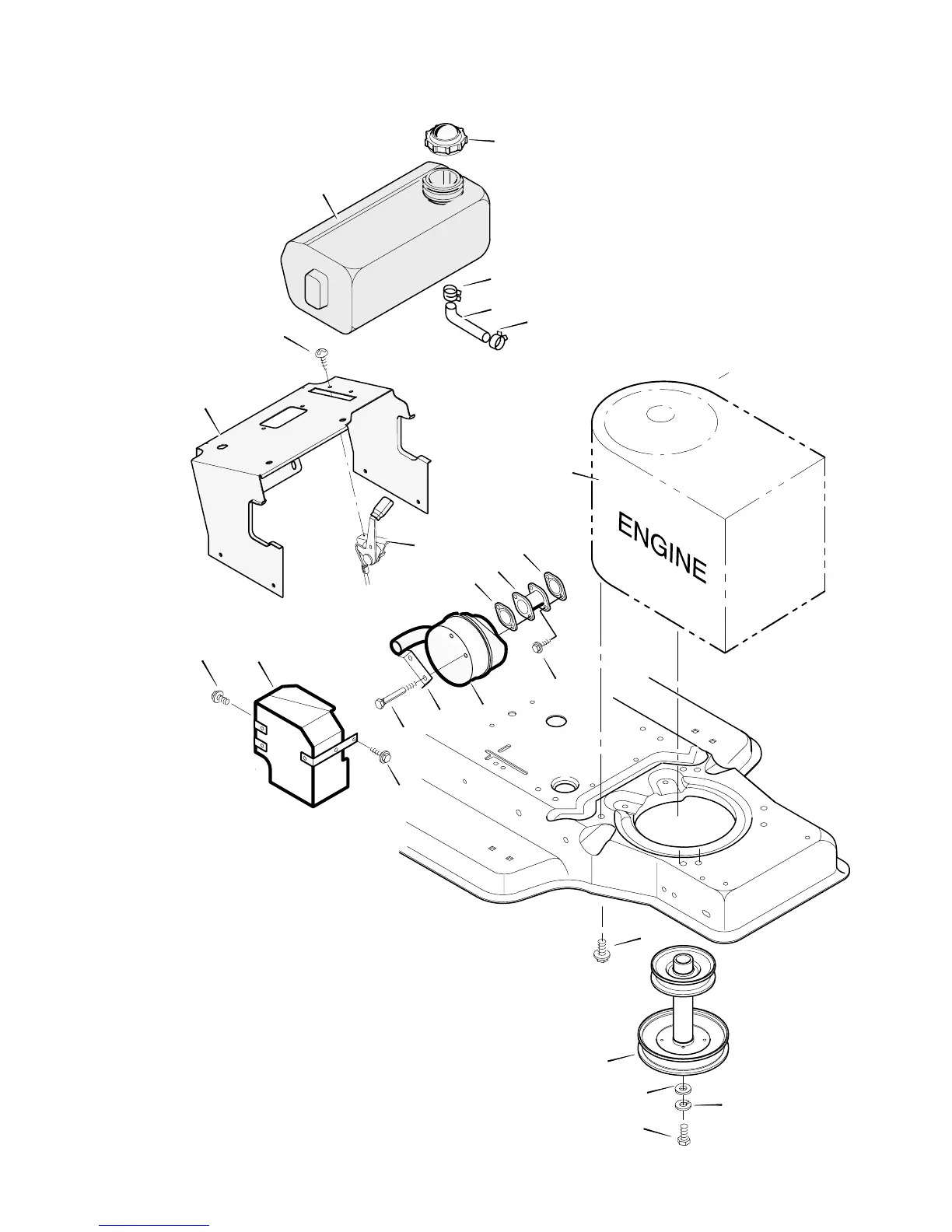 ENGINE