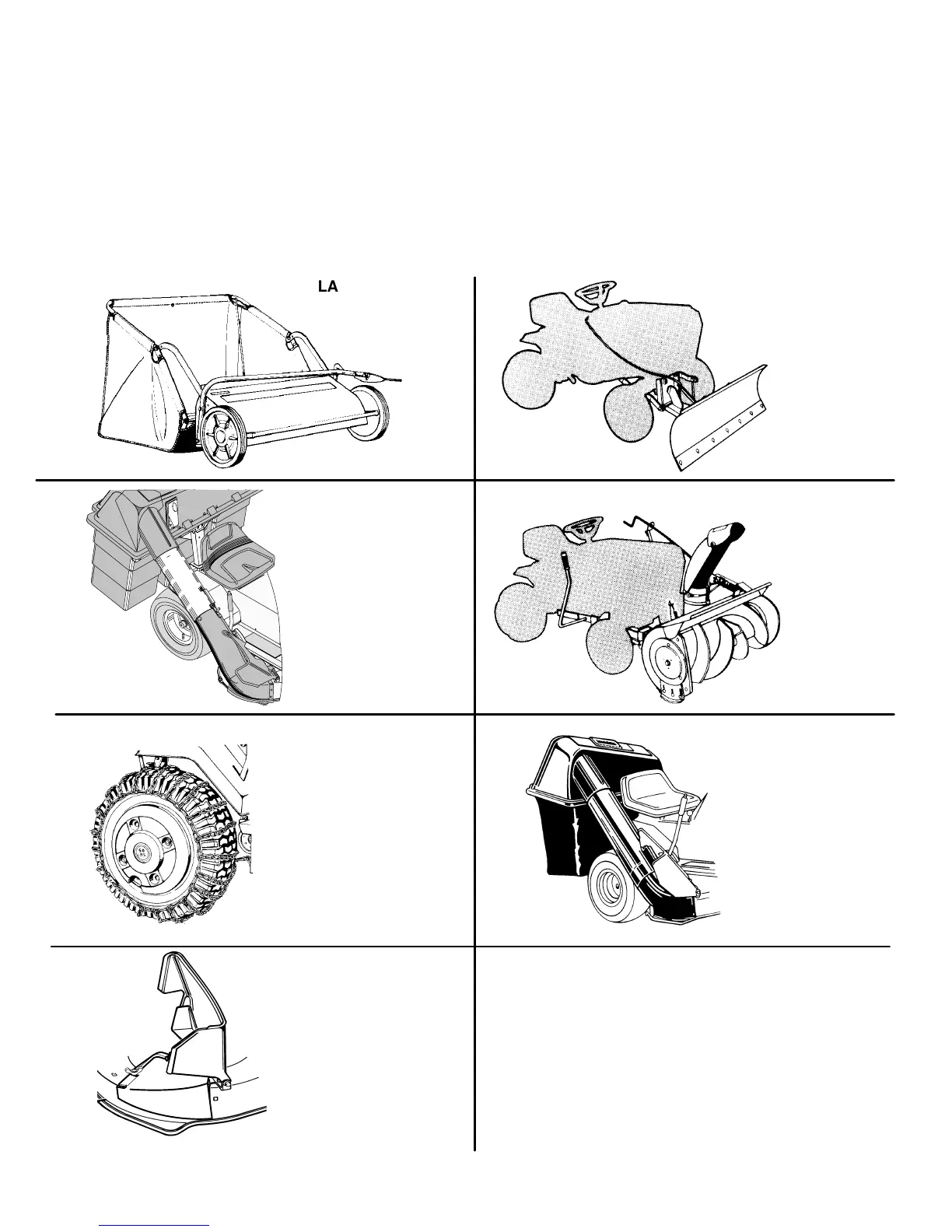 LA