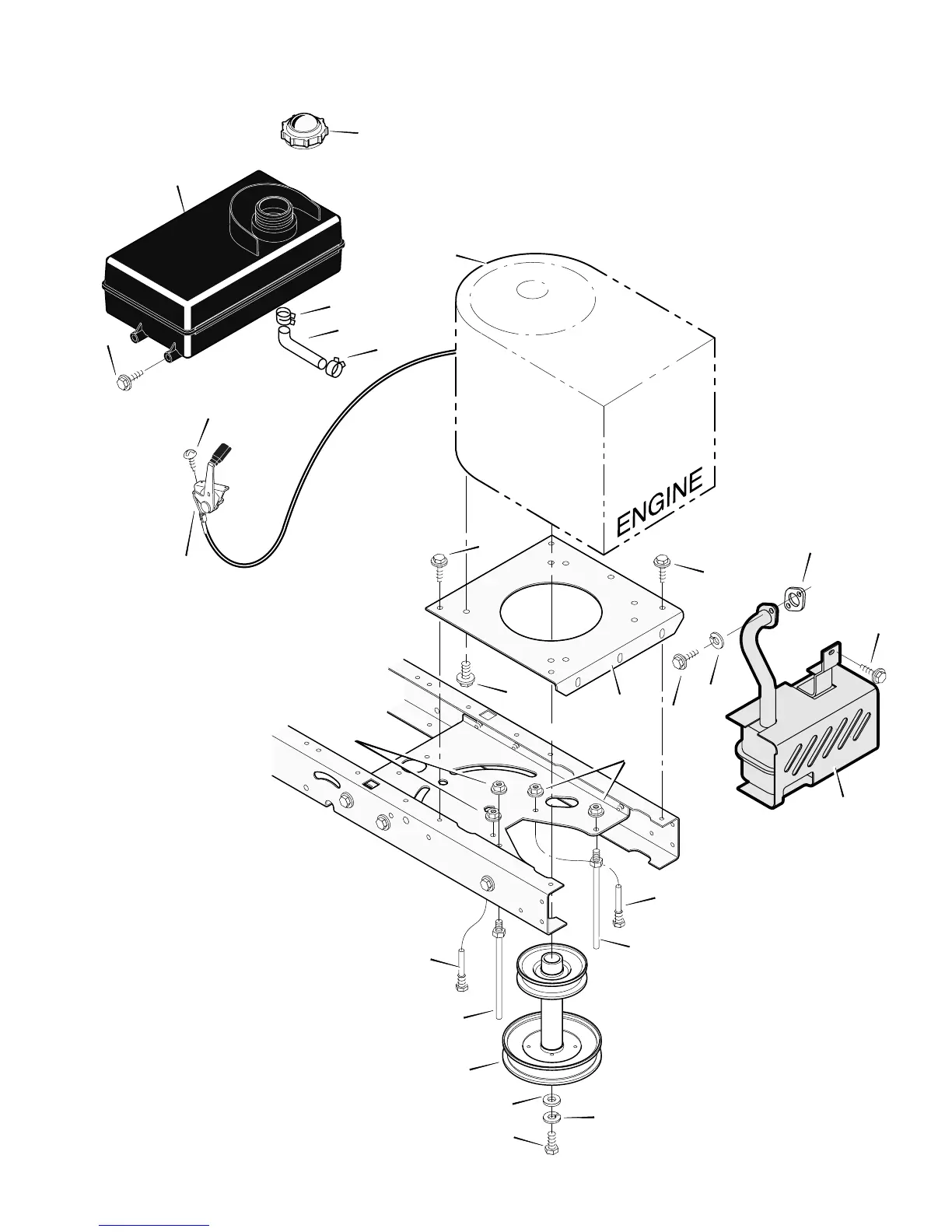 ENGINE