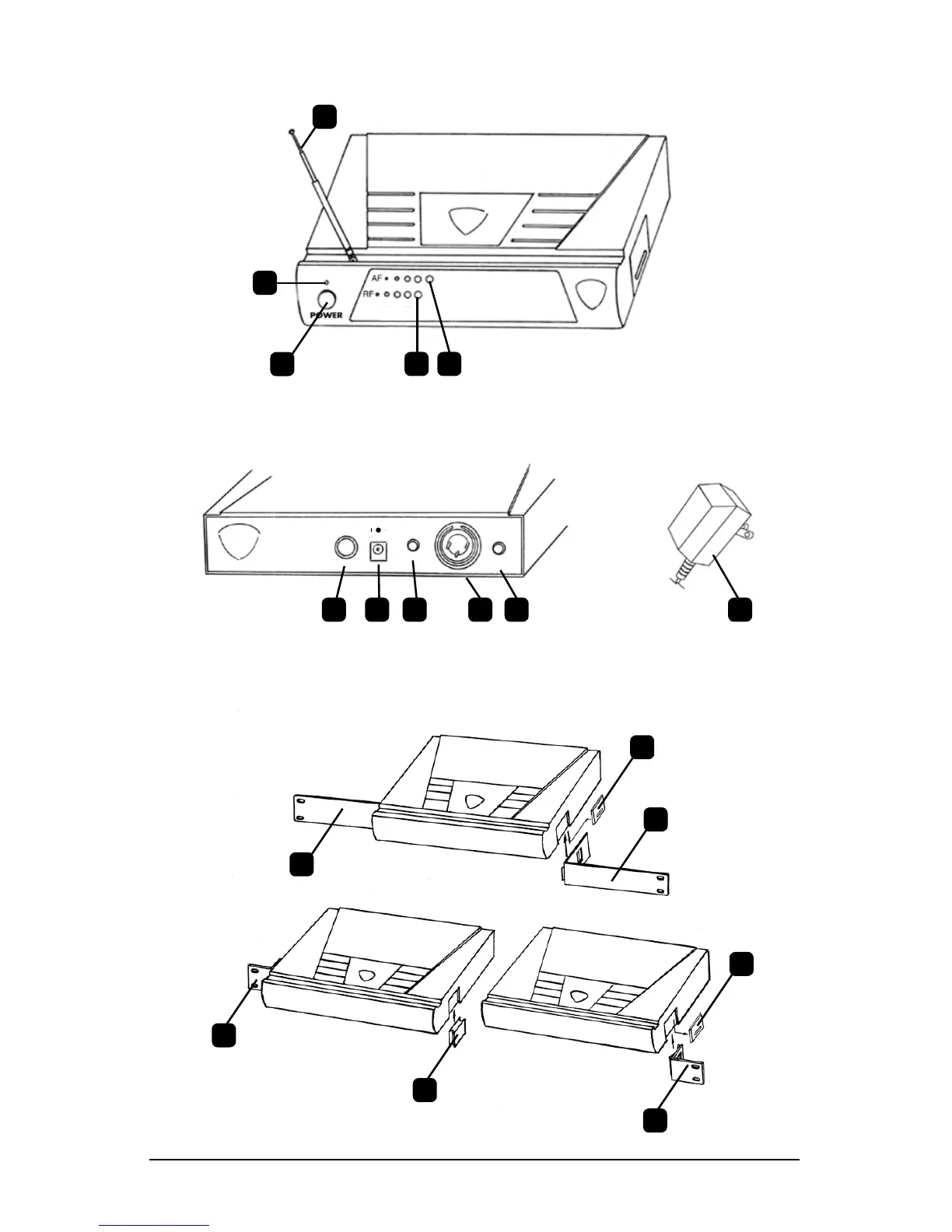 AF
RF
POWER