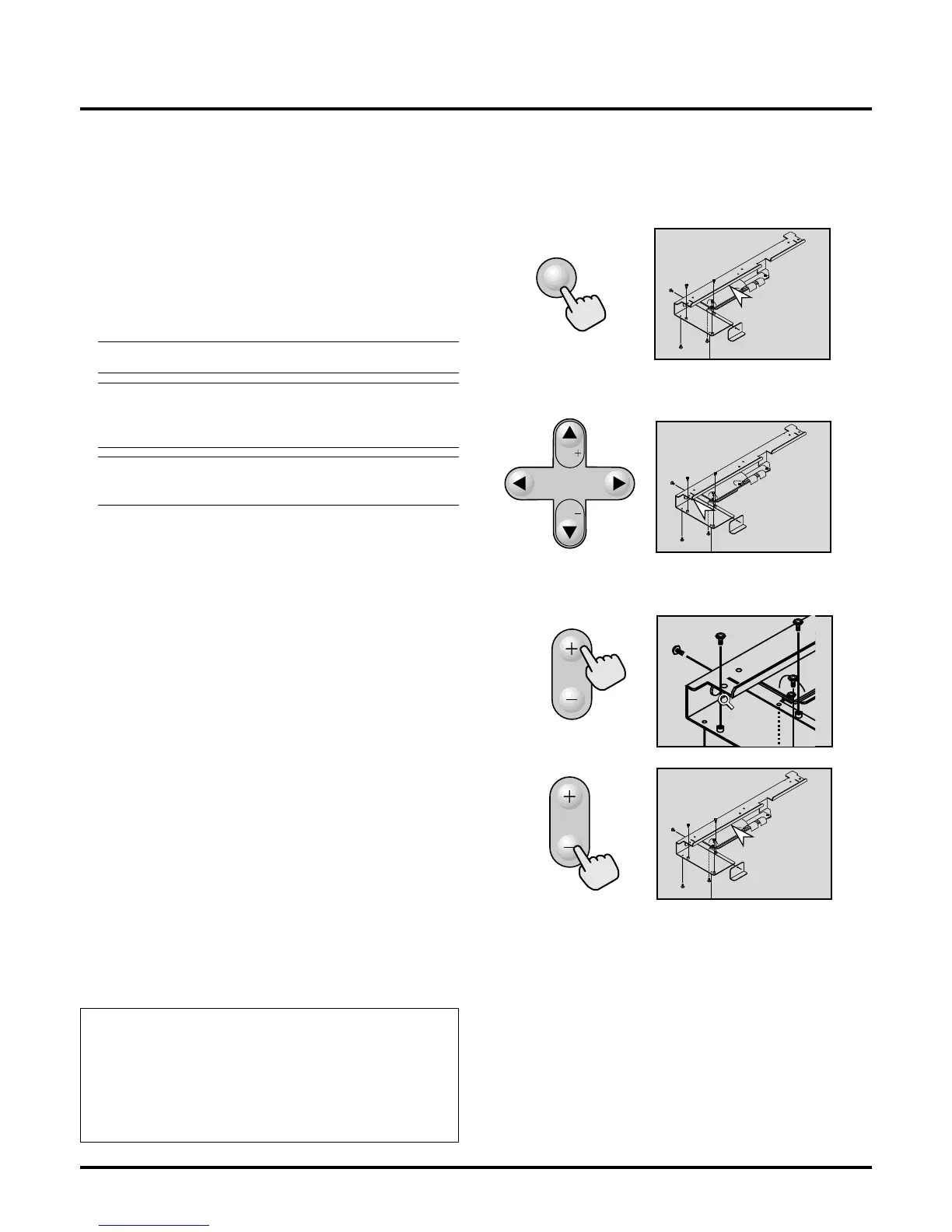 +
−
+
−
+
−