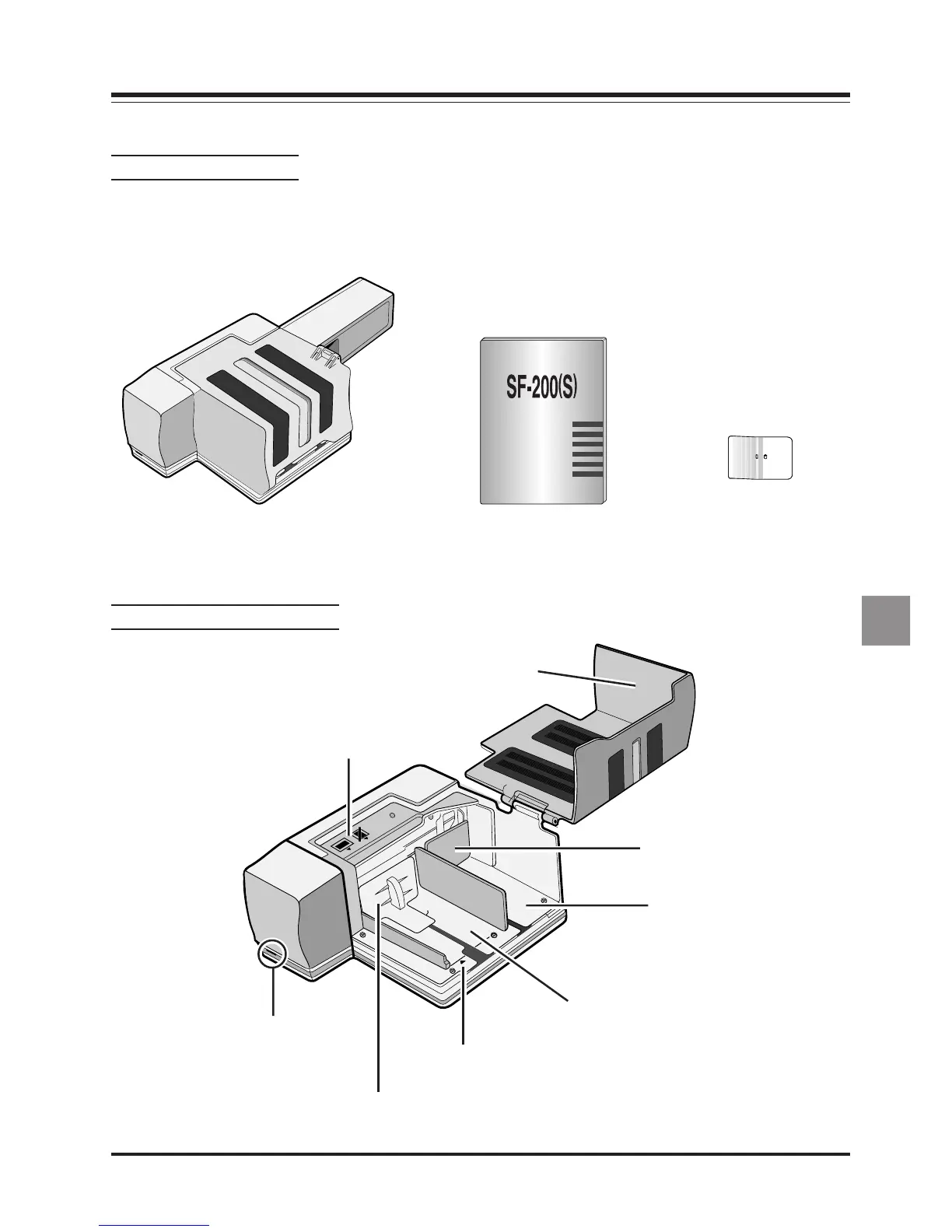 SF-200(S)