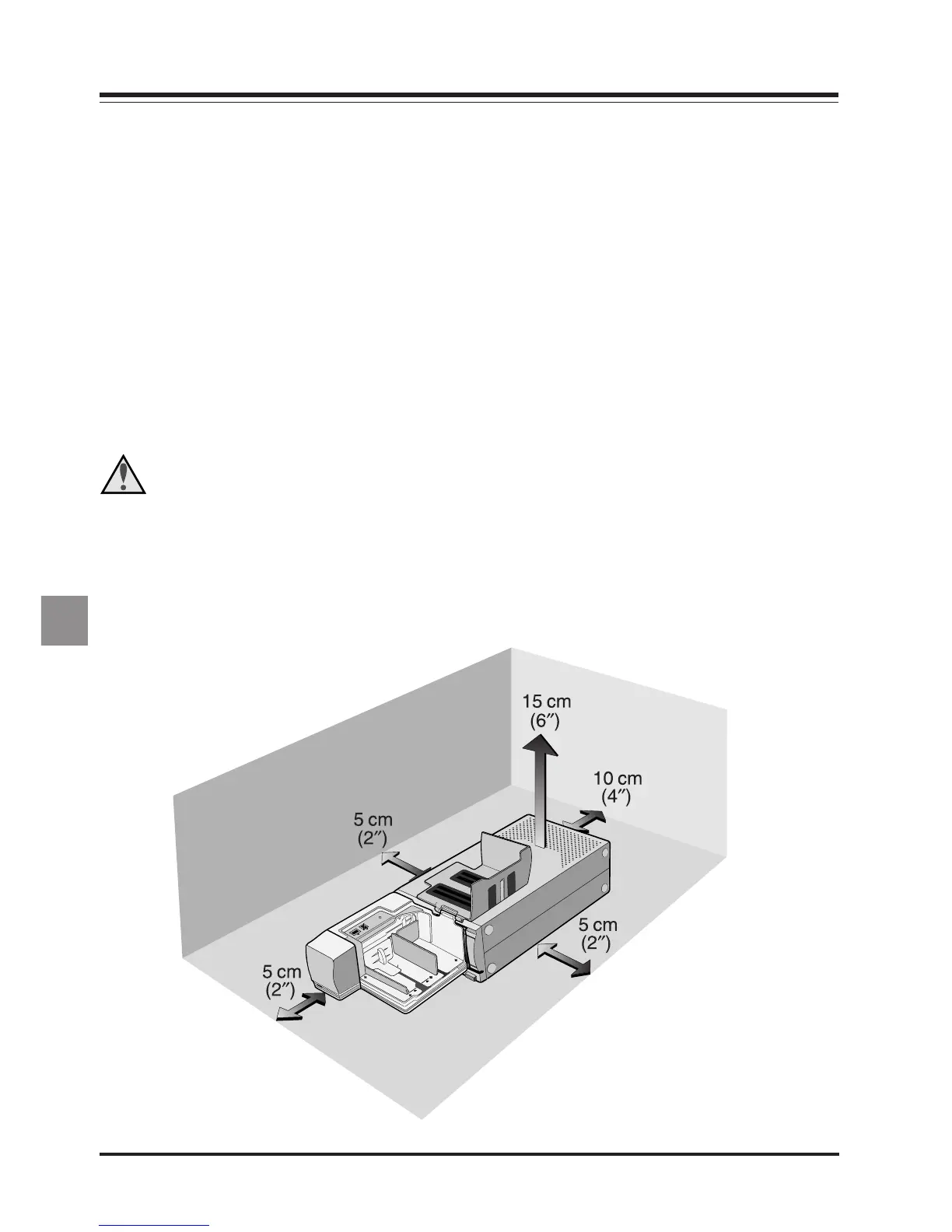 15 cm
(6″)

10 cm
(4″)

5 cm
(2″)

5 cm
(2″)

5 cm
(2″)