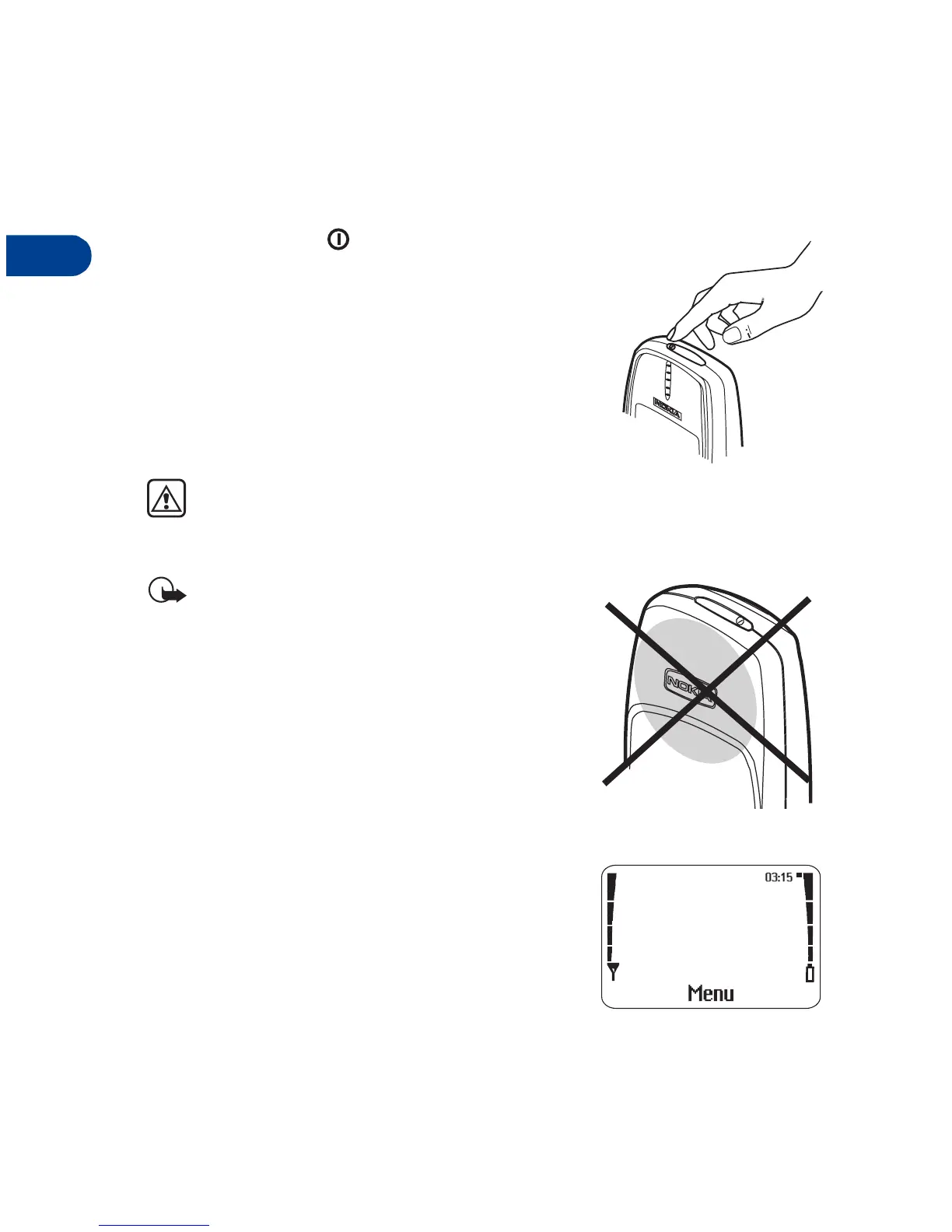 NOKIA

NOKIA

03:15

Menu