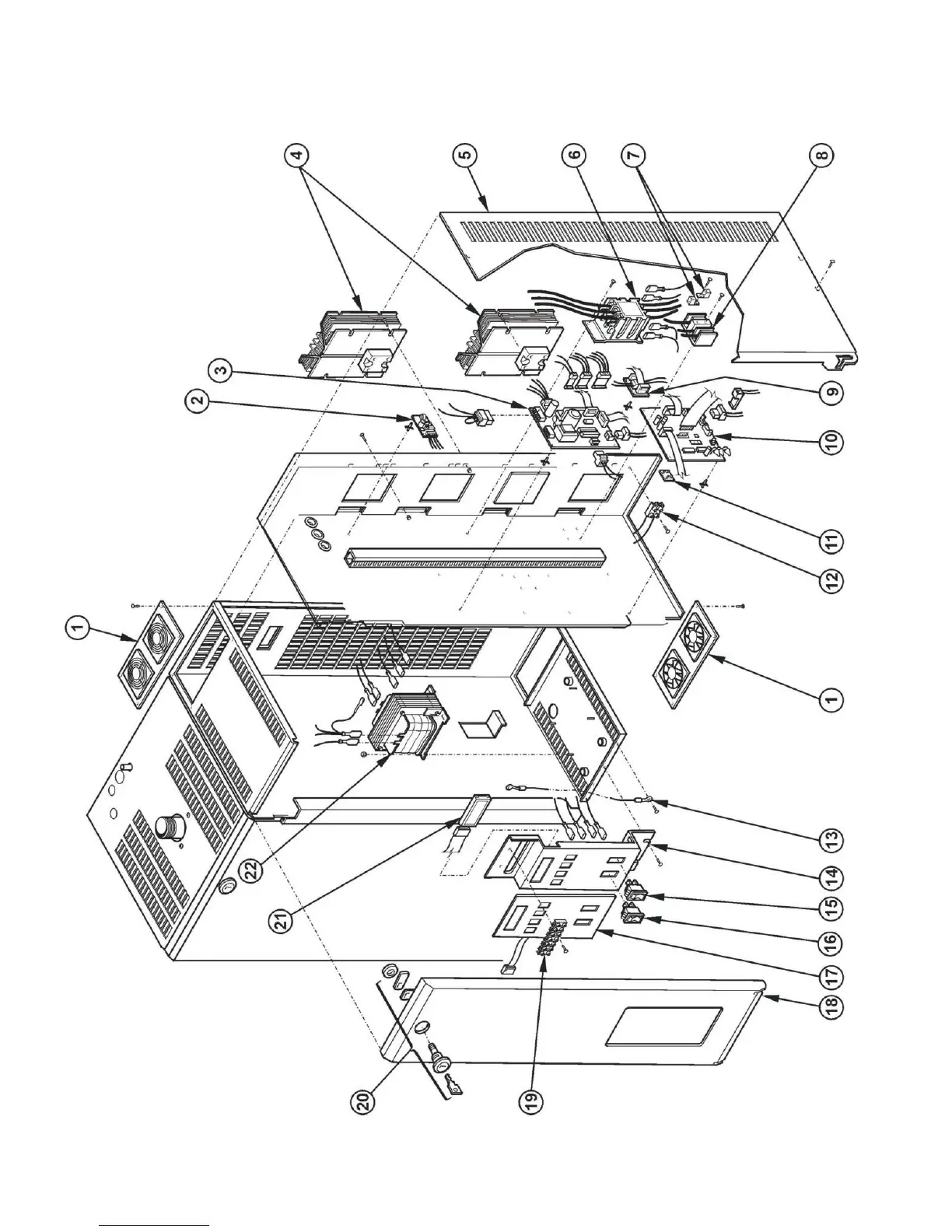 1
2
3
4
5
6
7
8
9
10
11
12
1
13
14
15
16
17
18
19
20
21
22