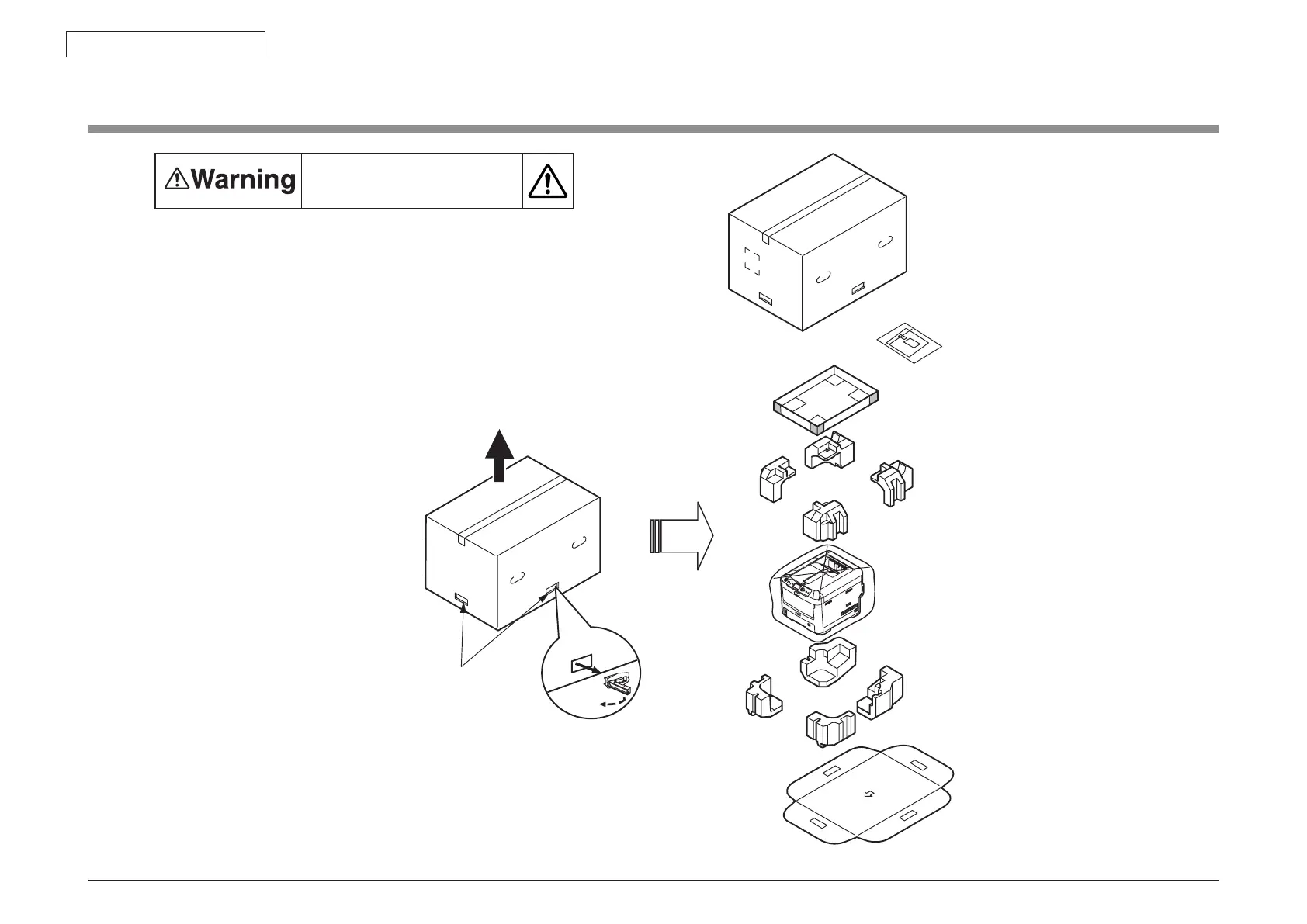 Warning