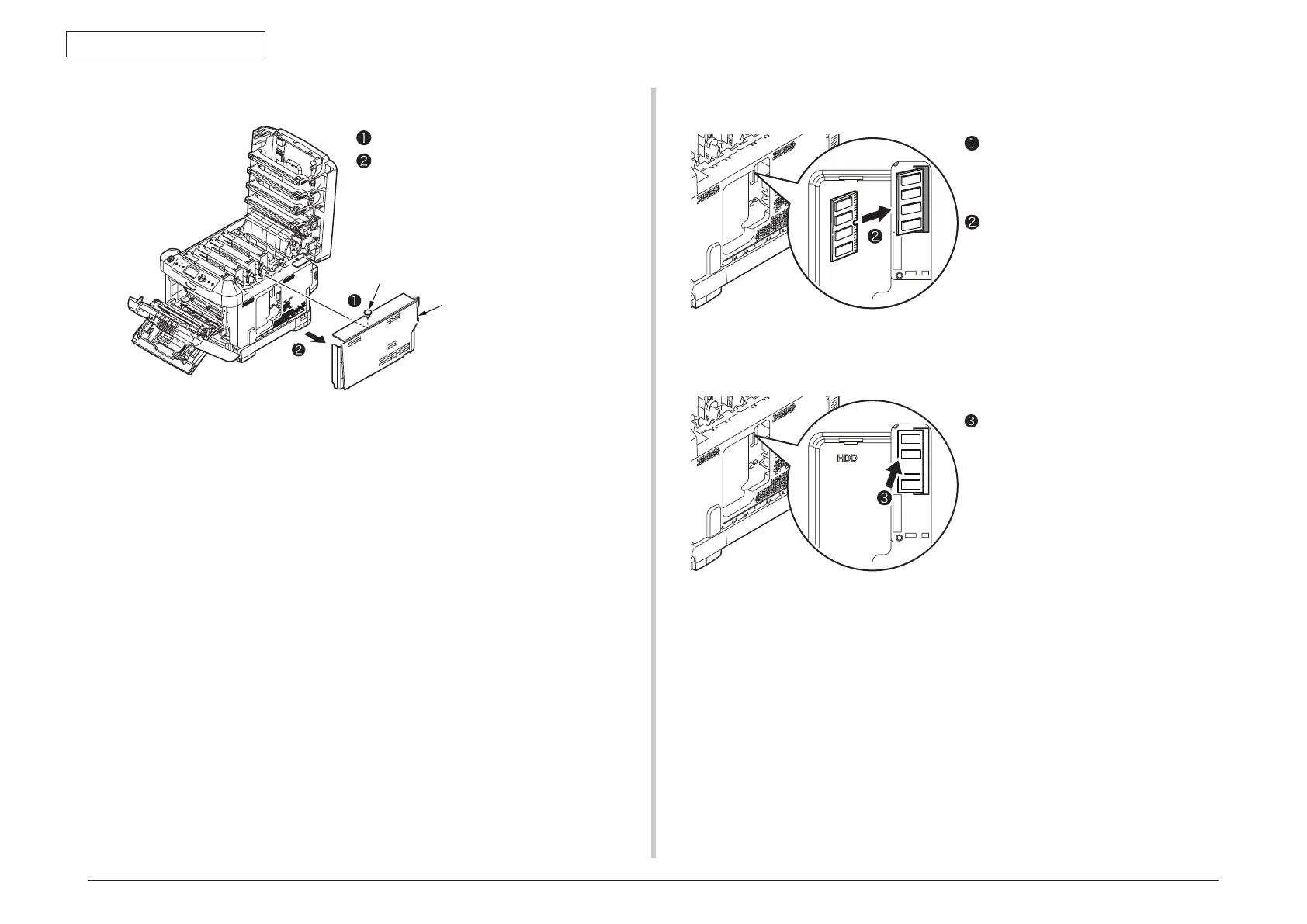 ❶

❷

❶

❷

❶

❷

❷

HDD

❸

❸