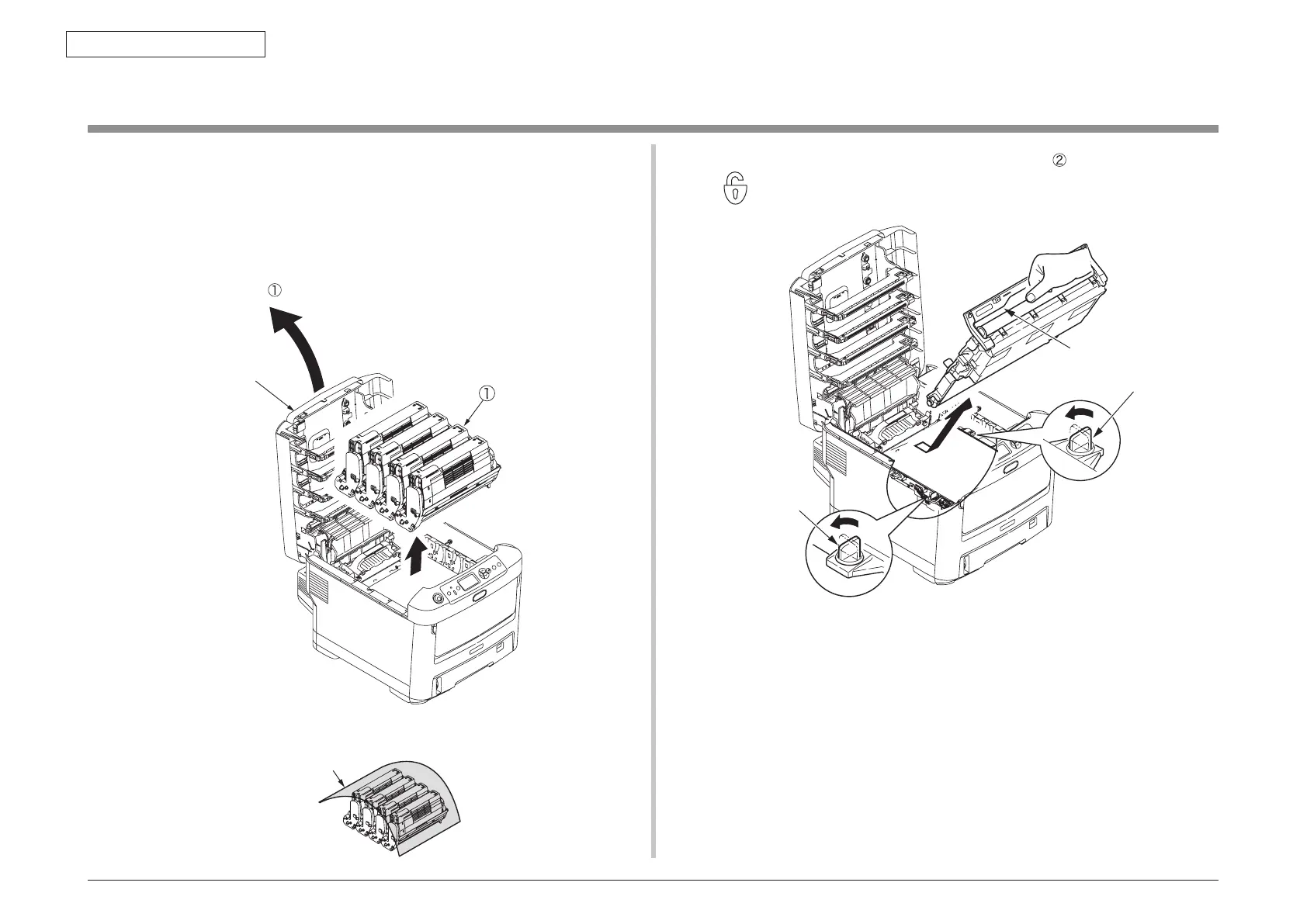 ①

①

②