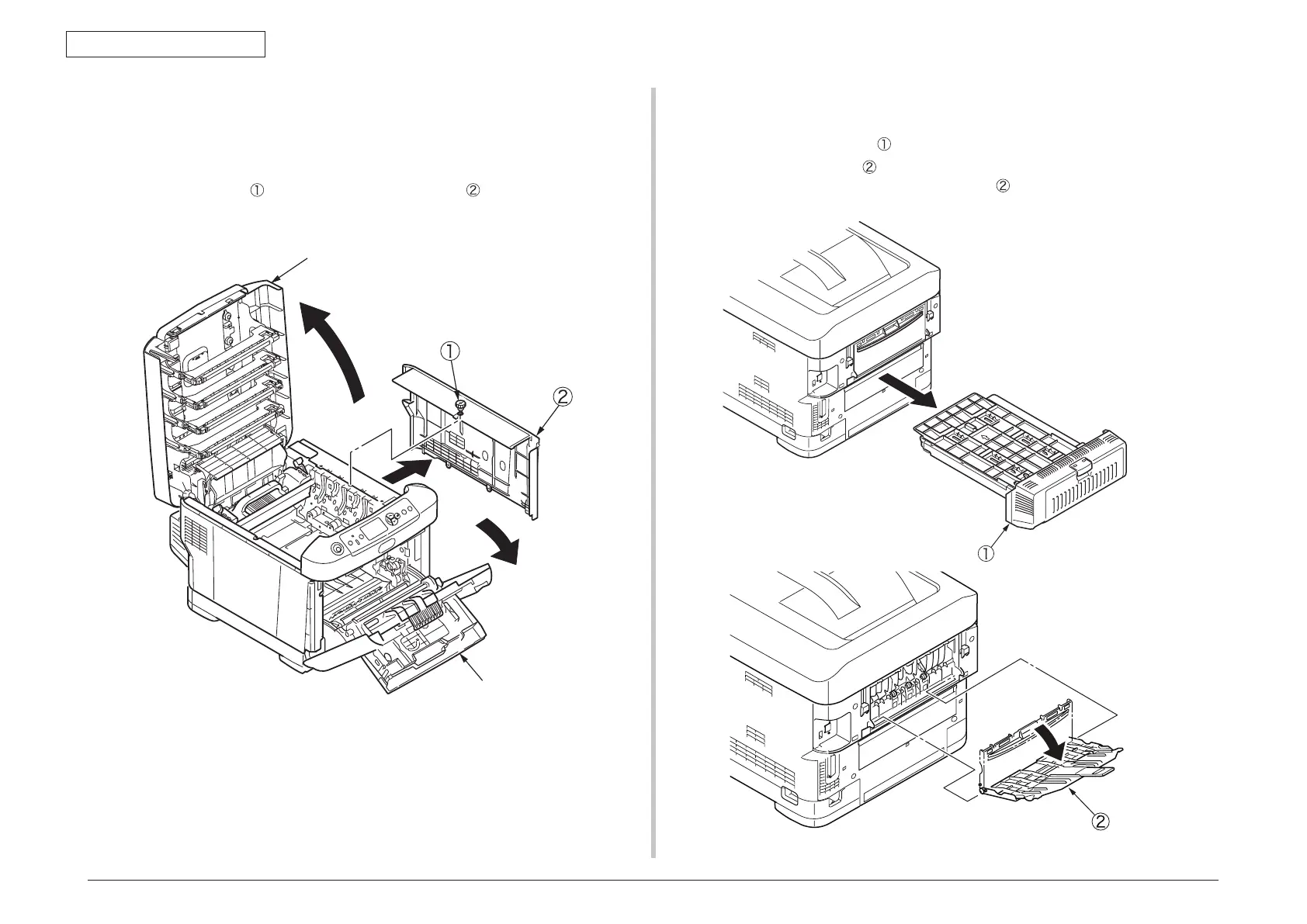 ①

②

①

②

②

①

②

①

②