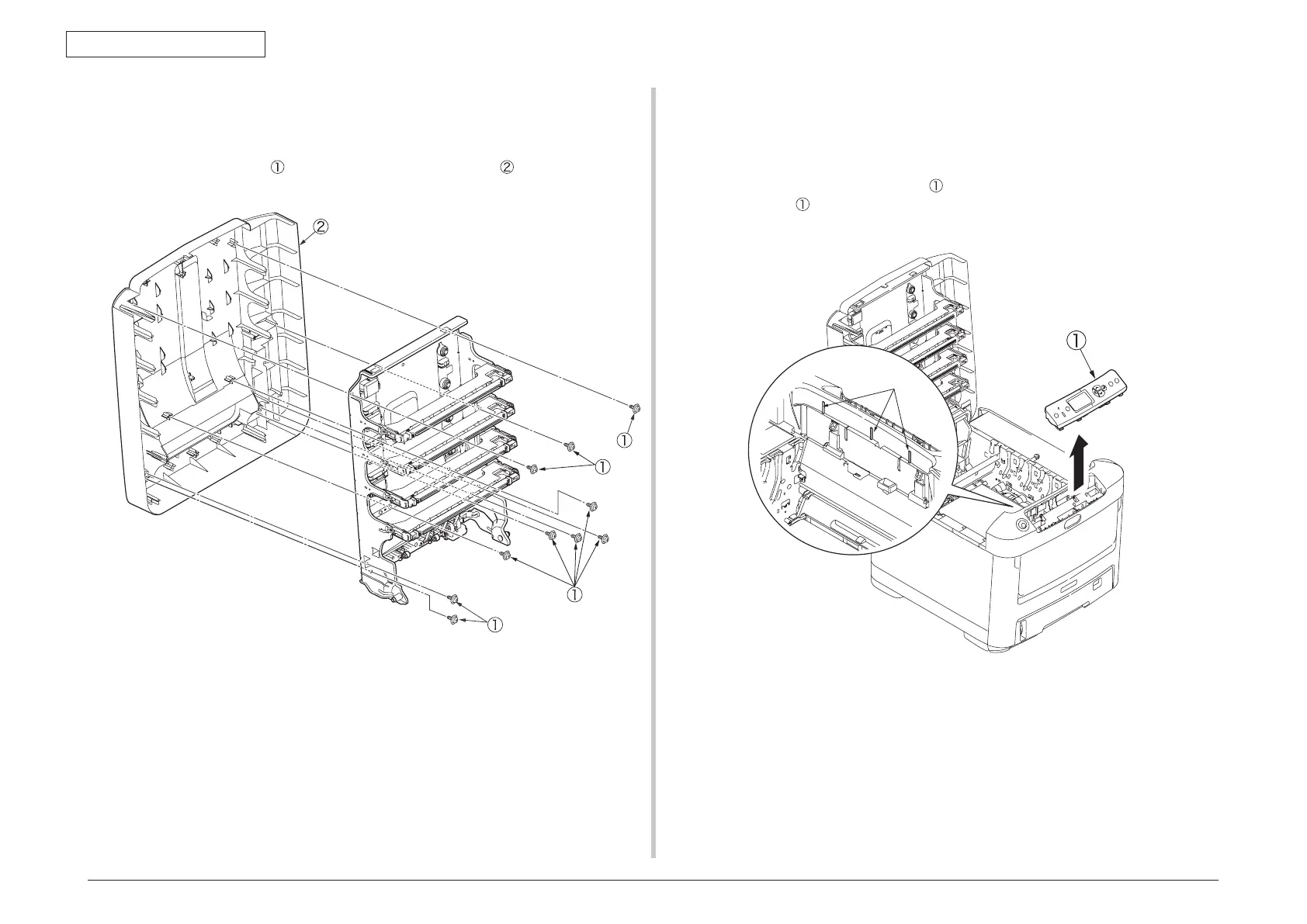 ①

②

②

①

①

①

①

①

①

①