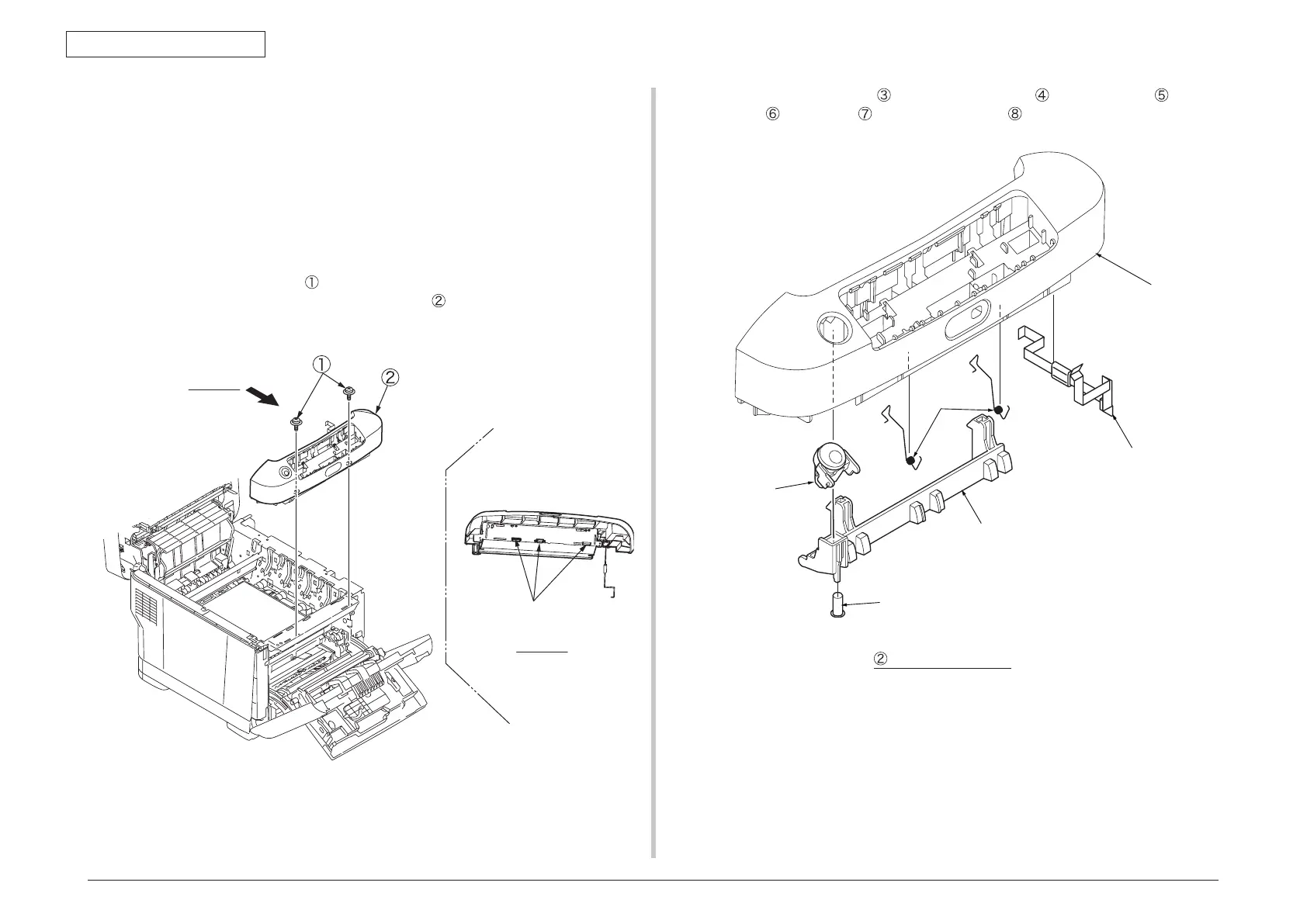 ③ ④ ⑤
⑥ ⑦ ⑧

①
②

① ②

②