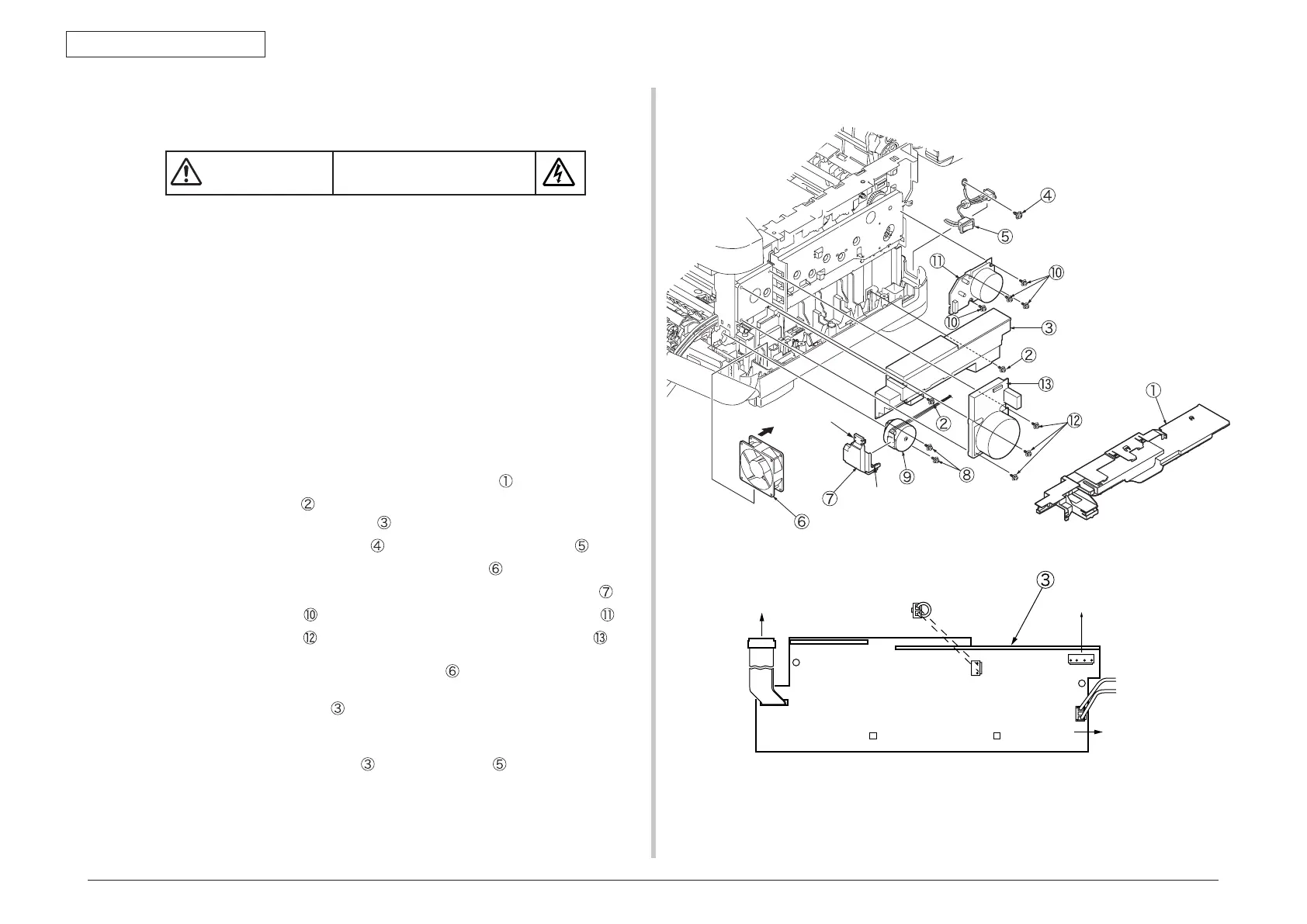 ④

⑤

⑪

⑩

⑩

③

②

⑬

①

②

⑫

⑨

⑧

⑦

⑥

①

②

③

④

⑤

⑥

⑦

⑩

⑪

⑫

⑬

⑥

③

③

⑤

③