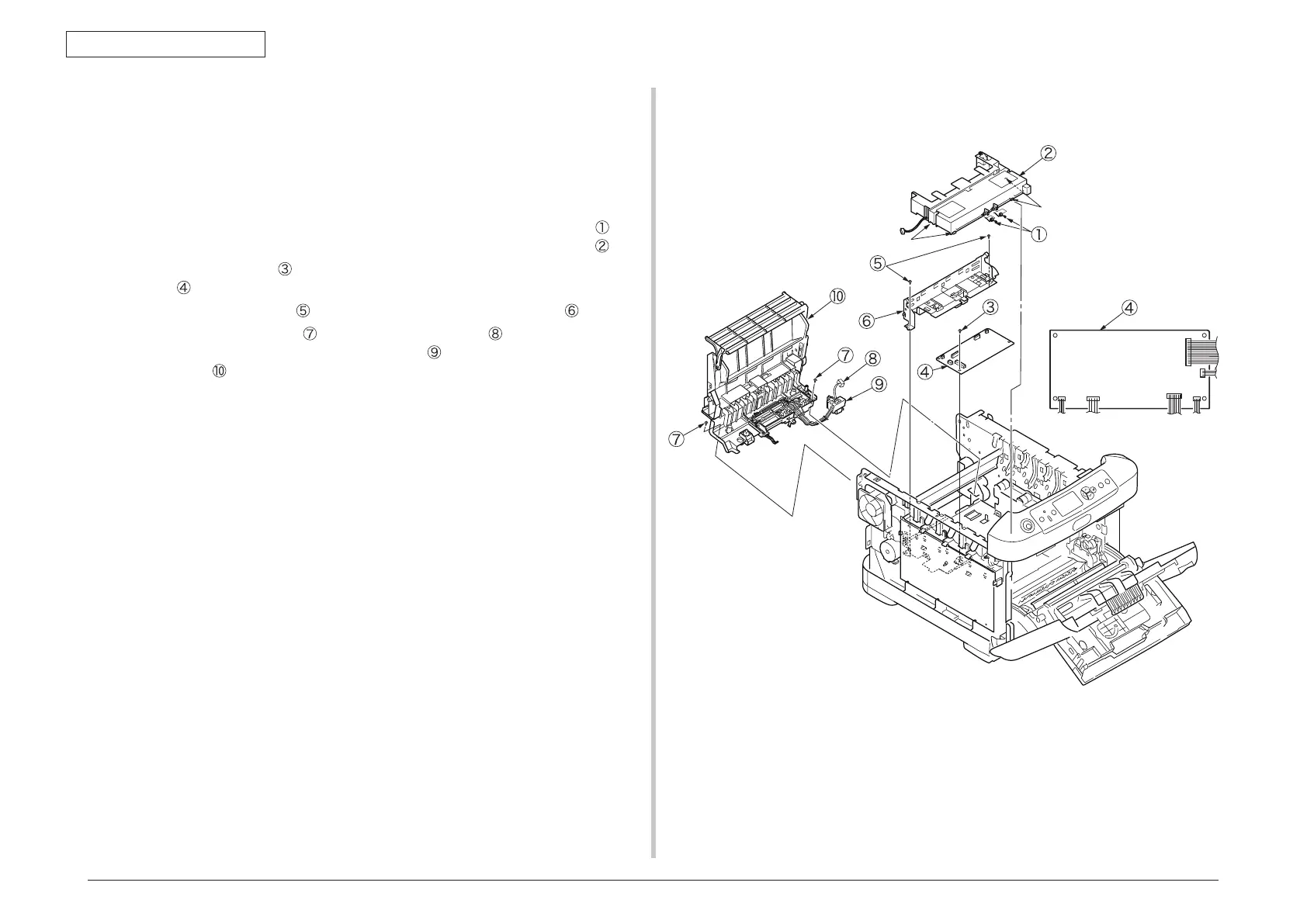 ①
②
③
④
⑤
⑥
⑦
⑧
⑨
⑩

②
①
⑤
⑩
⑥
③
④
④
⑦
⑧
⑨
⑦